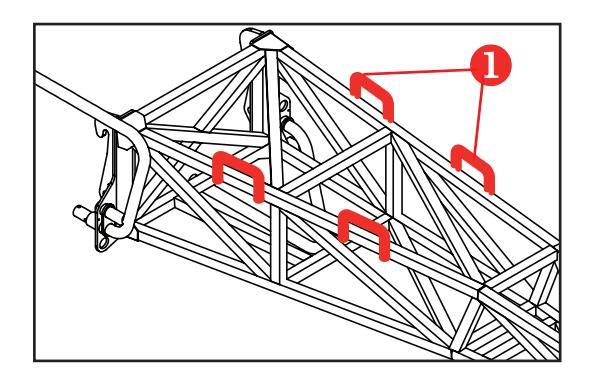 1