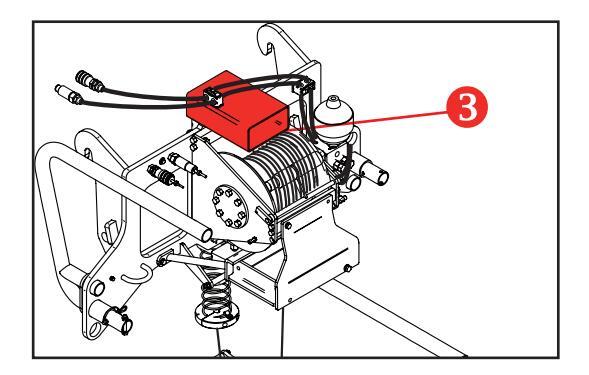 3