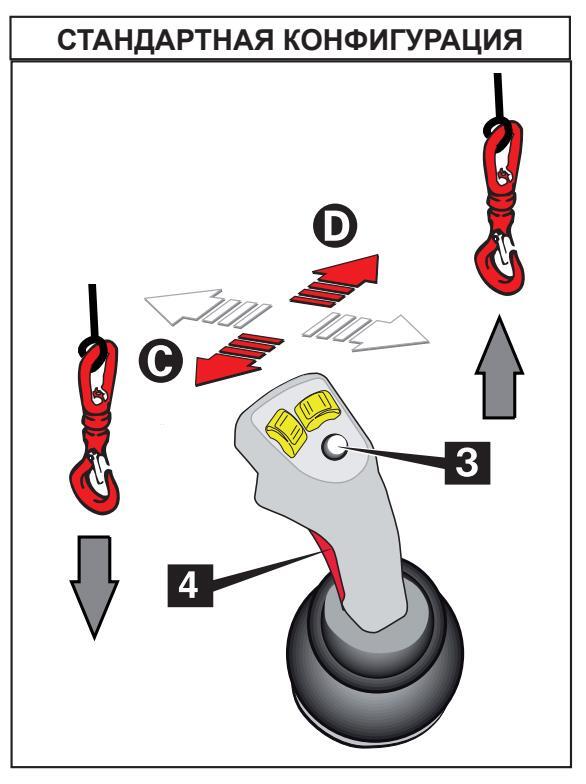 СТАНДАРТНАЯ КОНФИГУРАЦИЯ

D

C

3

4