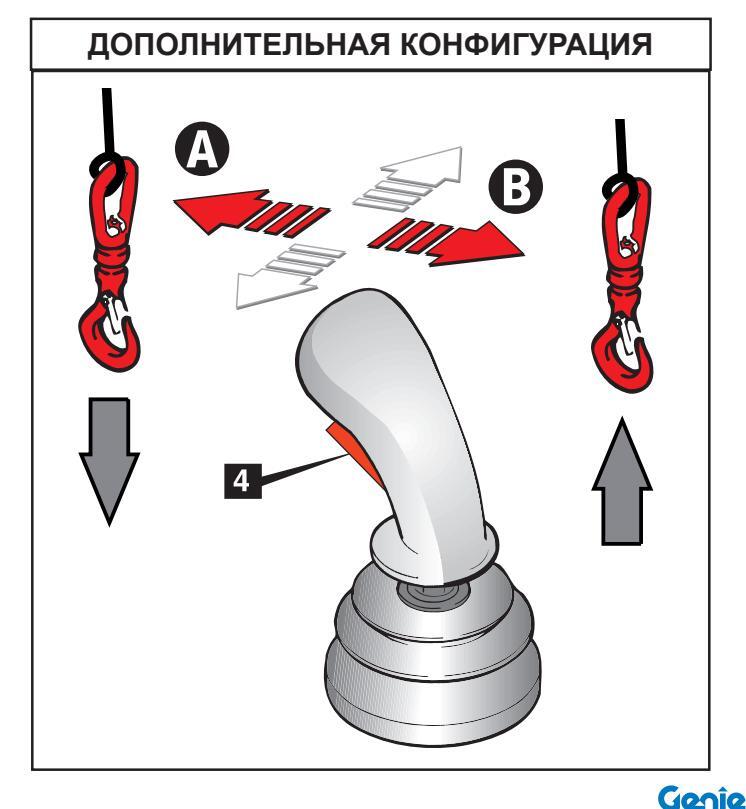 ДОПОЛНИТЕЛЬНАЯ КОНФИГУРАЦИЯ

A

B

4

Genie