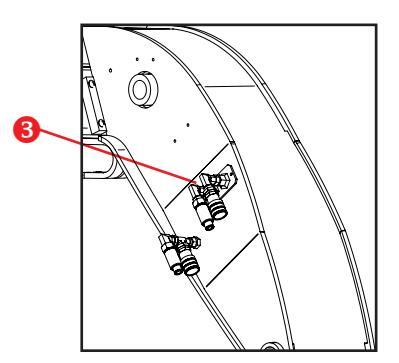 3