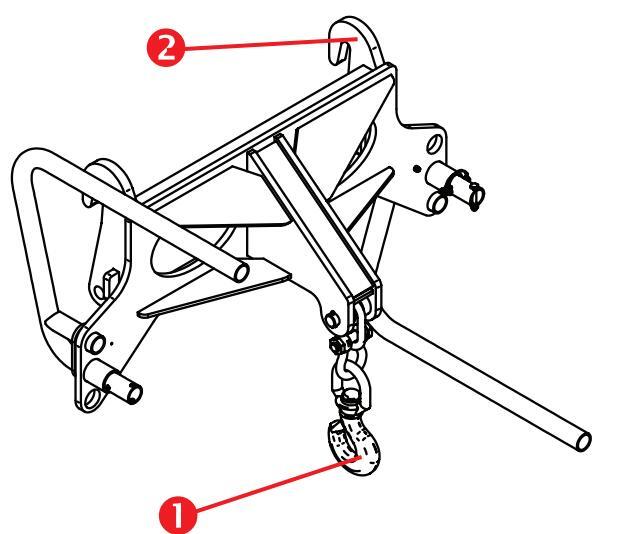 2

1