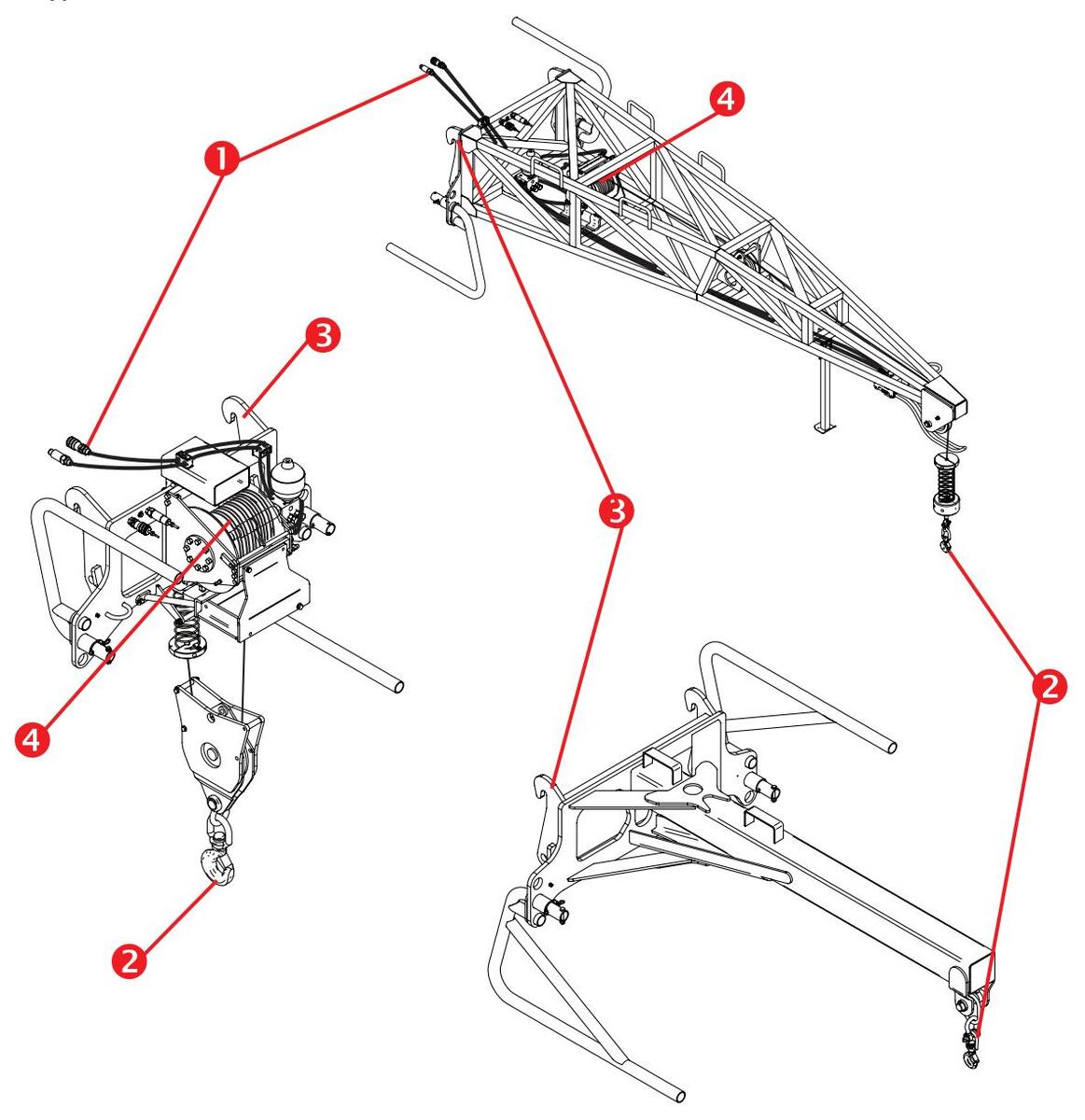 1
4
3
3
4
2
2