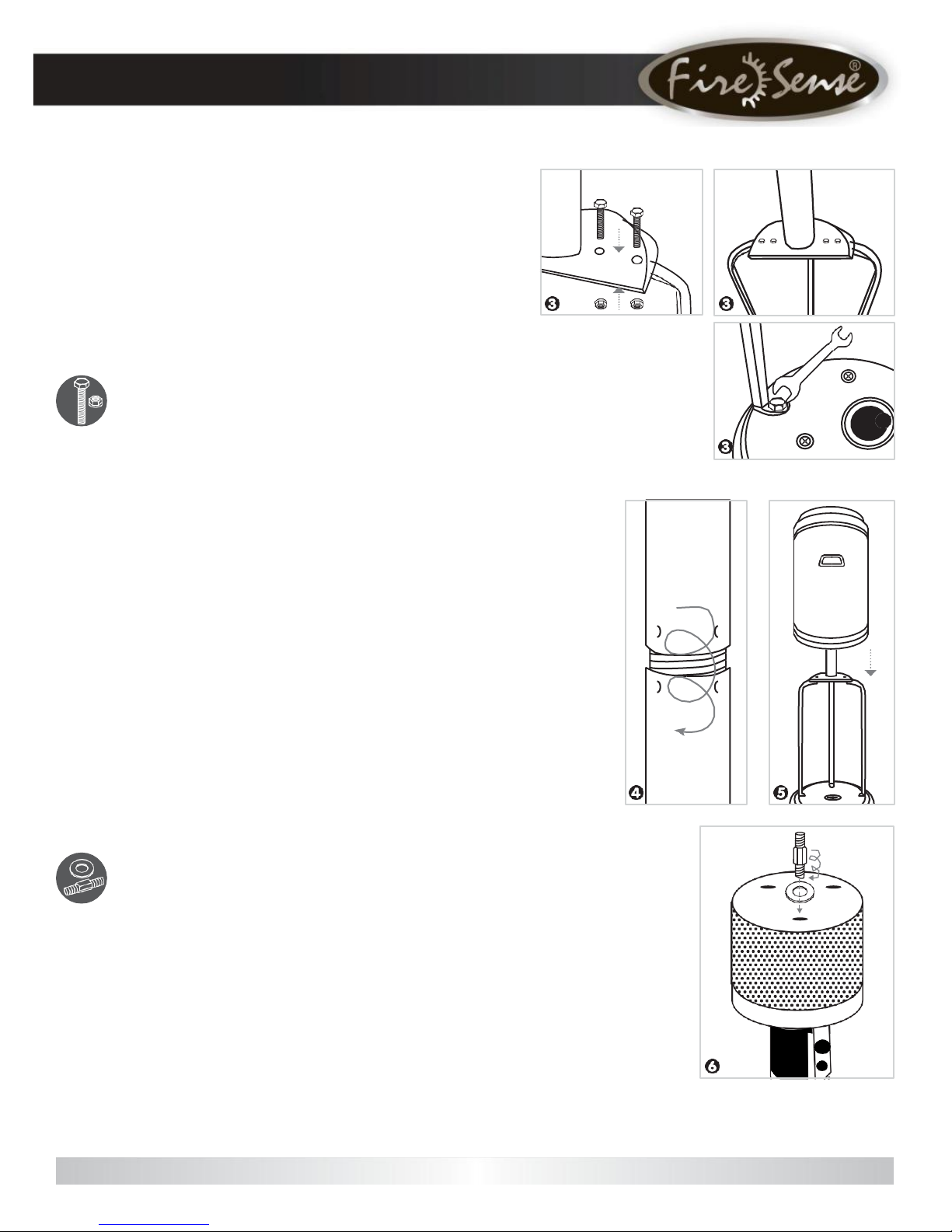 Fire Sense®

3

3

3

4

5

6