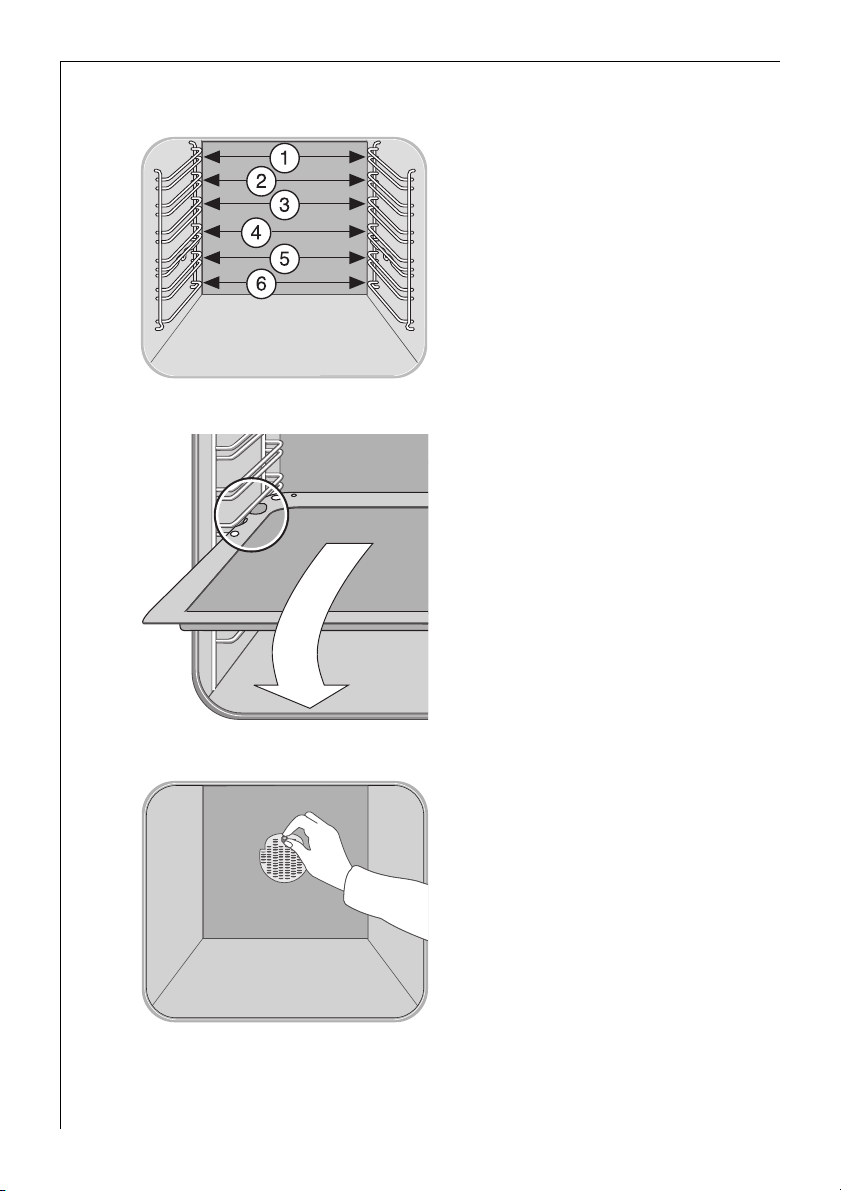 1
2
3
4
5
6