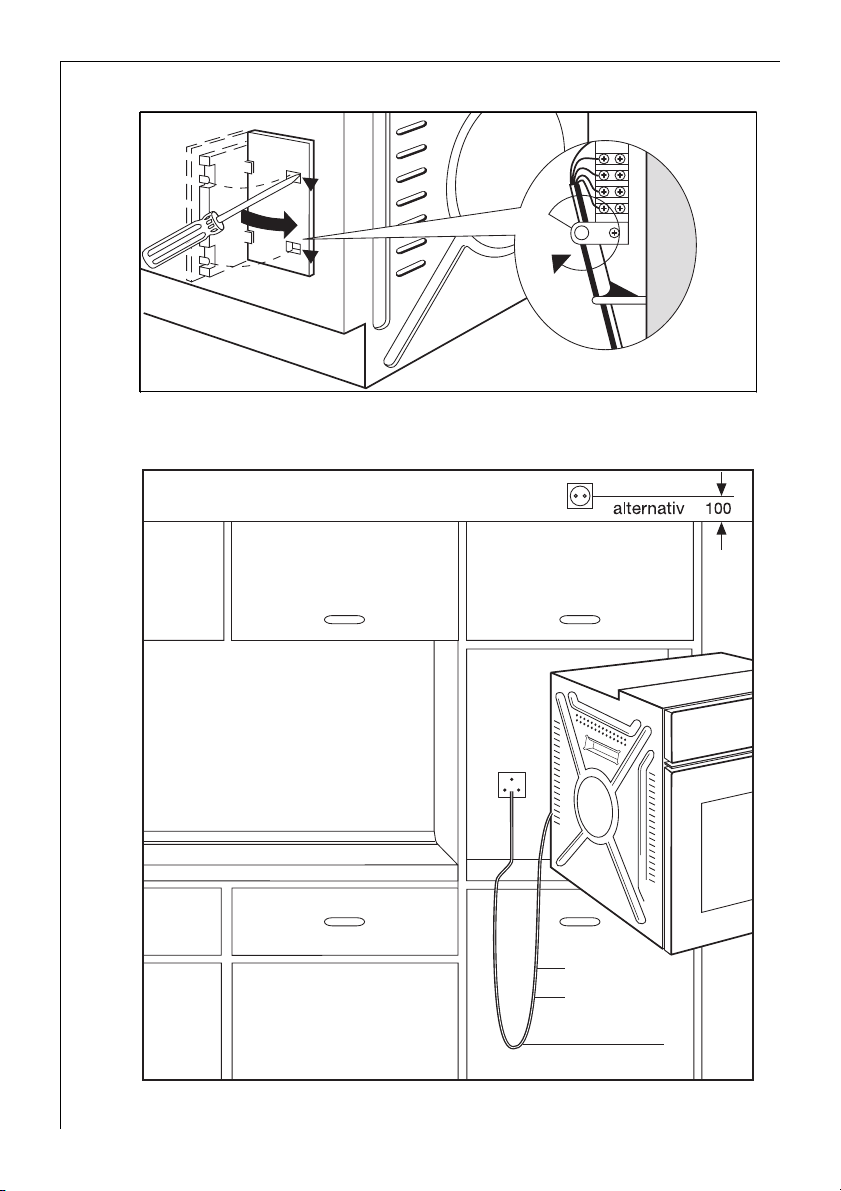 alternativ 100