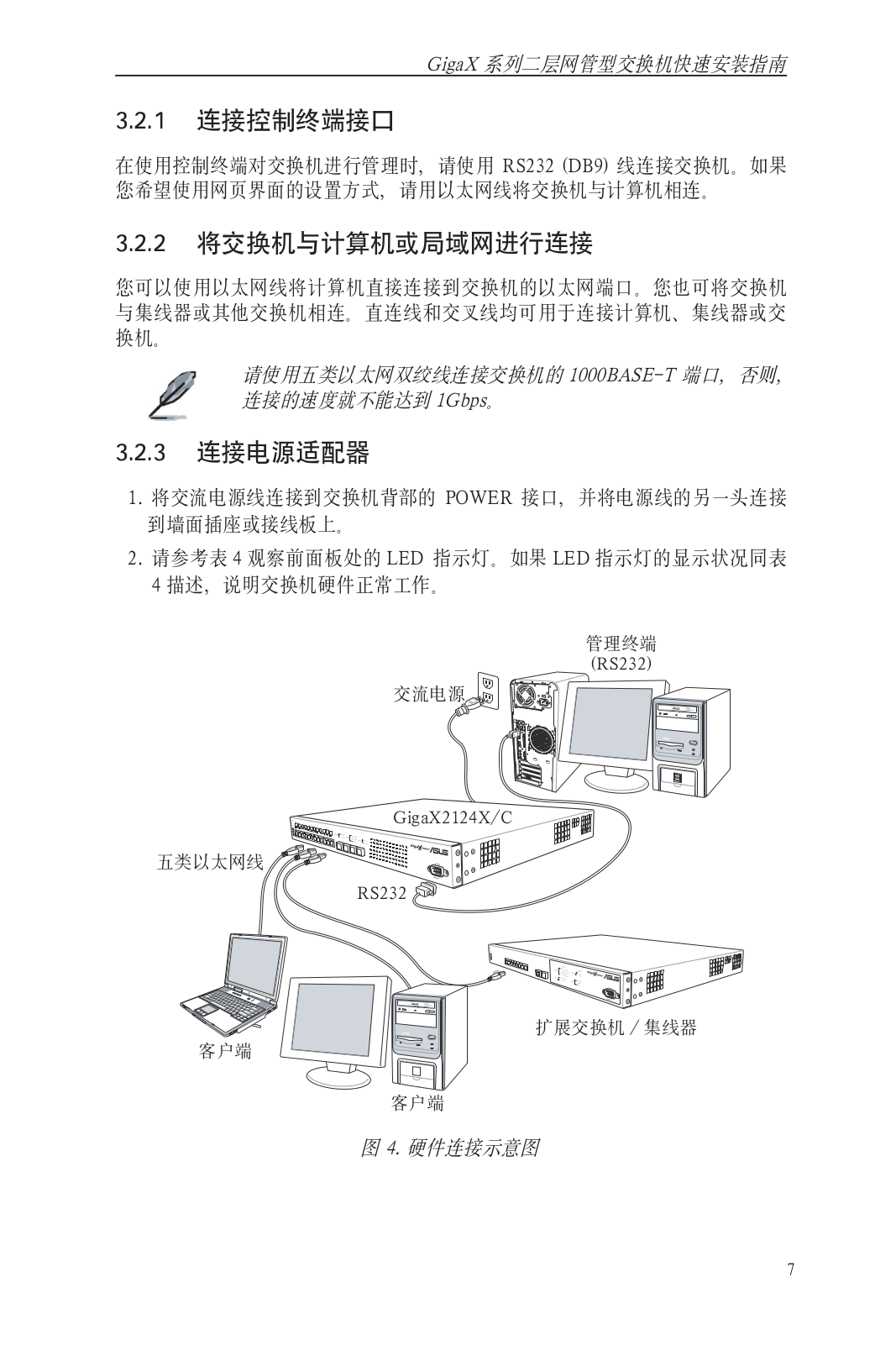 GigaX 系列二层网管型交换机快速安装指南

3.2.1 连接控制终端接口

在使用控制终端对交换机进行管理时，请使用 RS232 (DB9) 线连接交换机。如果您希望使用网页界面的设置方式，请用以太网线将交换机与计算机相连。

3.2.2 将交换机与计算机或局域网进行连接

您可以使用以太网线将计算机直接连接到交换机的以太网端口。您也可将交换机与集线器或其他交换机相连。直连线和交叉线均可用于连接计算机、集线器或交换机。

请使用五类以太网双绞线连接交换机的 1000BASE-T 端口，否则，连接的速度就不能达到 1Gbps。

3.2.3 连接电源适配器

1. 将交流电源线连接到交换机背部的 POWER 接口，并将电源线的另一头连接到墙面插座或接线板上。

2. 请参考表 4 观察前面板处的 LED 指示灯。如果 LED 指示灯的显示状况同表 4 描述，说明交换机硬件正常工作。

管理终端
(RS232)

交流电源

GigaX2124X/C

五类以太网线

RS232

扩展交换机 / 集线器

客户端

客户端

图 4. 硬件连接示意图

7