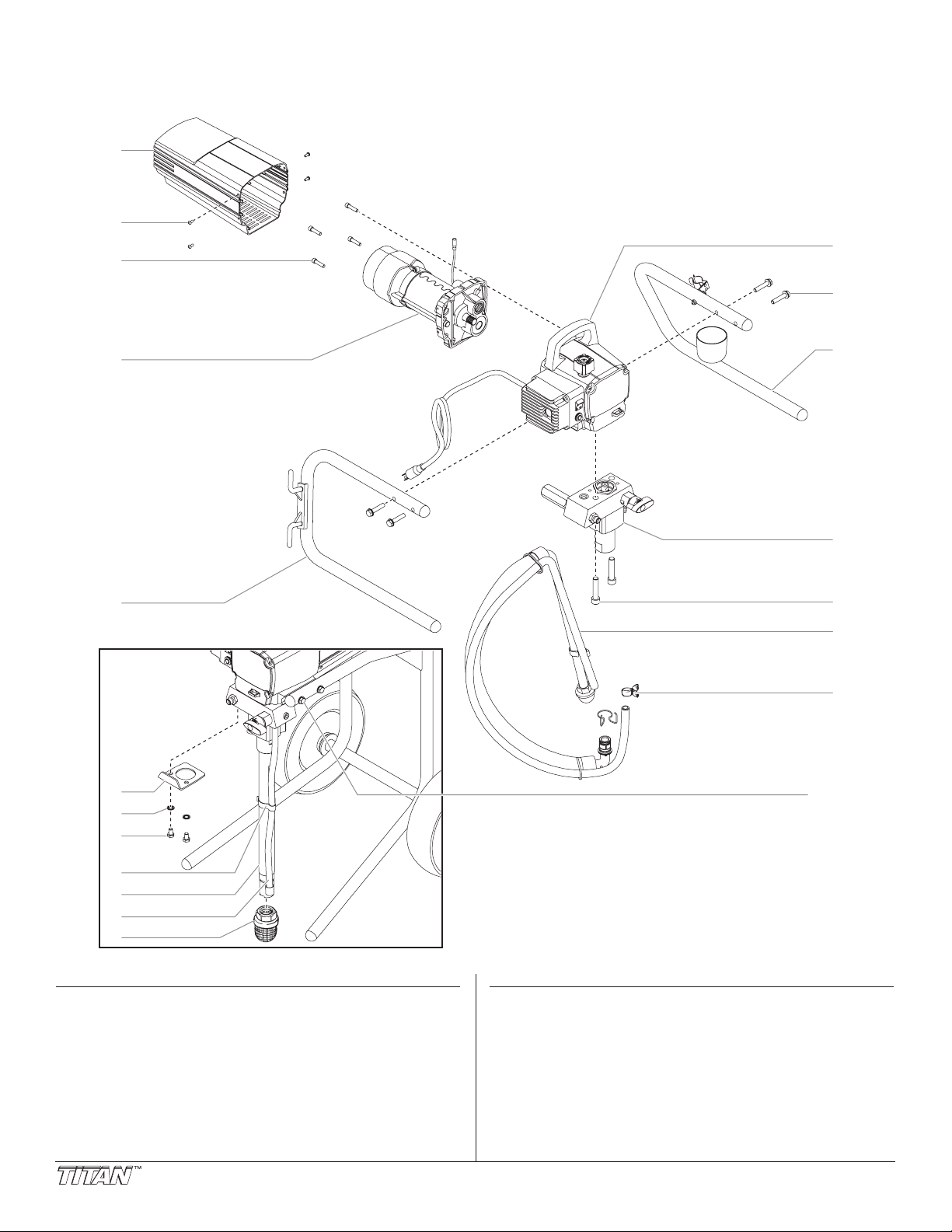 TITAN™