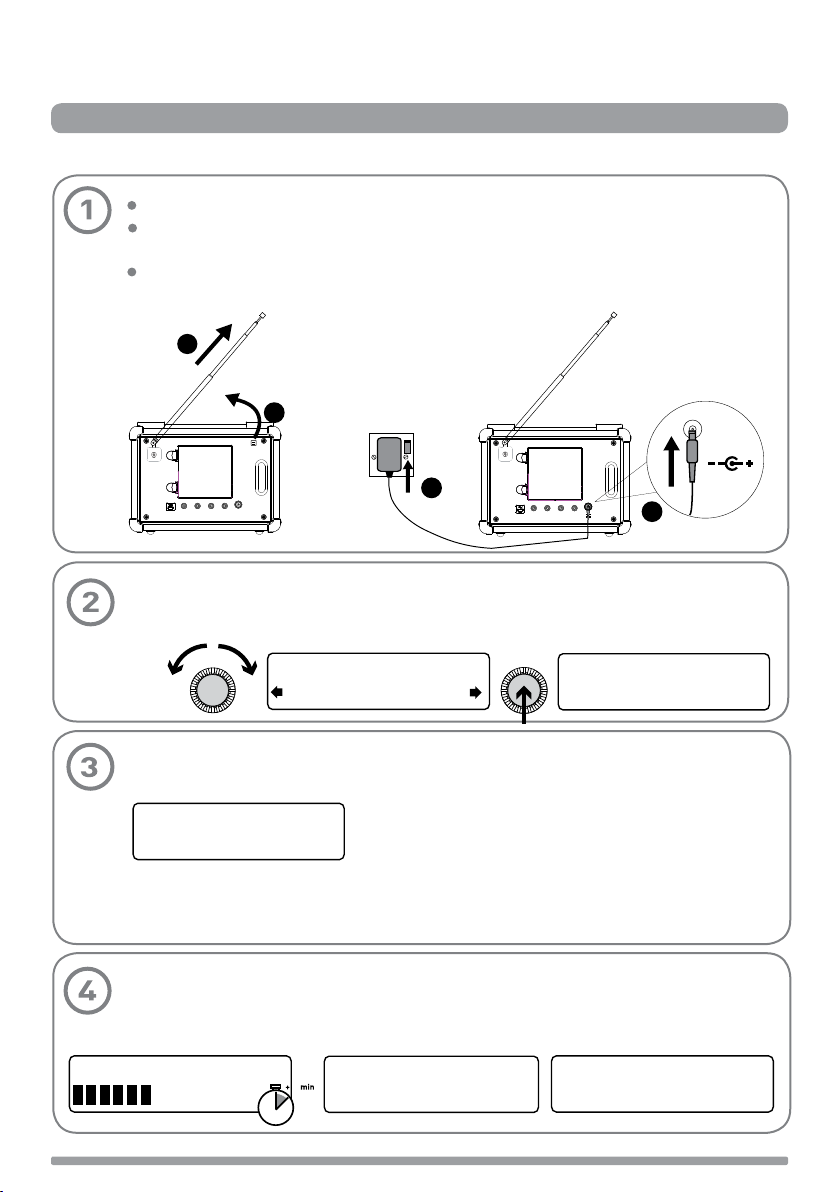 1

2

3

4

min