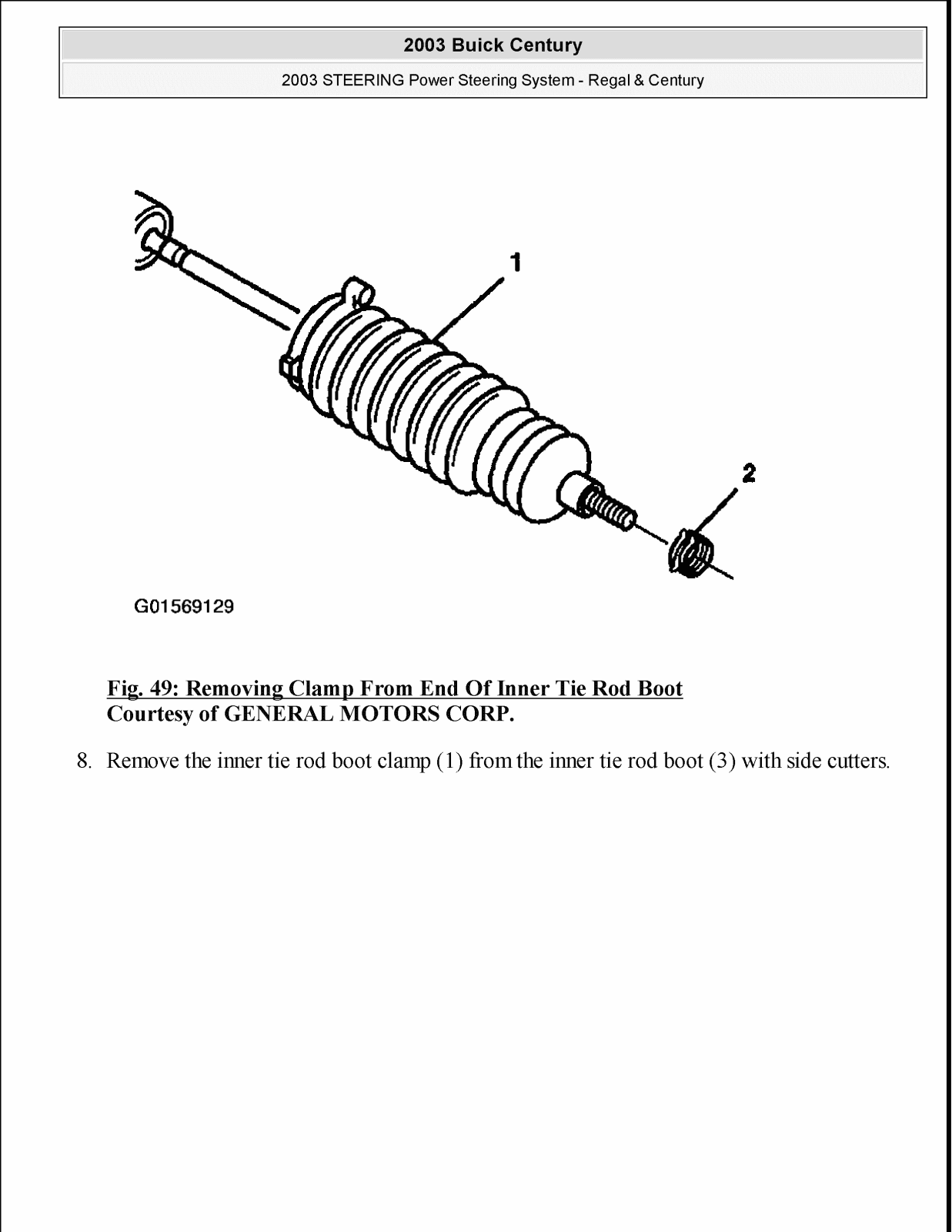 2003 Buick Century

2003 STEERING Power Steering System - Regal & Century

1

2

G01569129

Fig. 49: Removing Clamp From End Of Inner Tie Rod Boot
Courtesy of GENERAL MOTORS CORP.

8. Remove the inner tie rod boot clamp (1) from the inner tie rod boot (3) with side cutters.