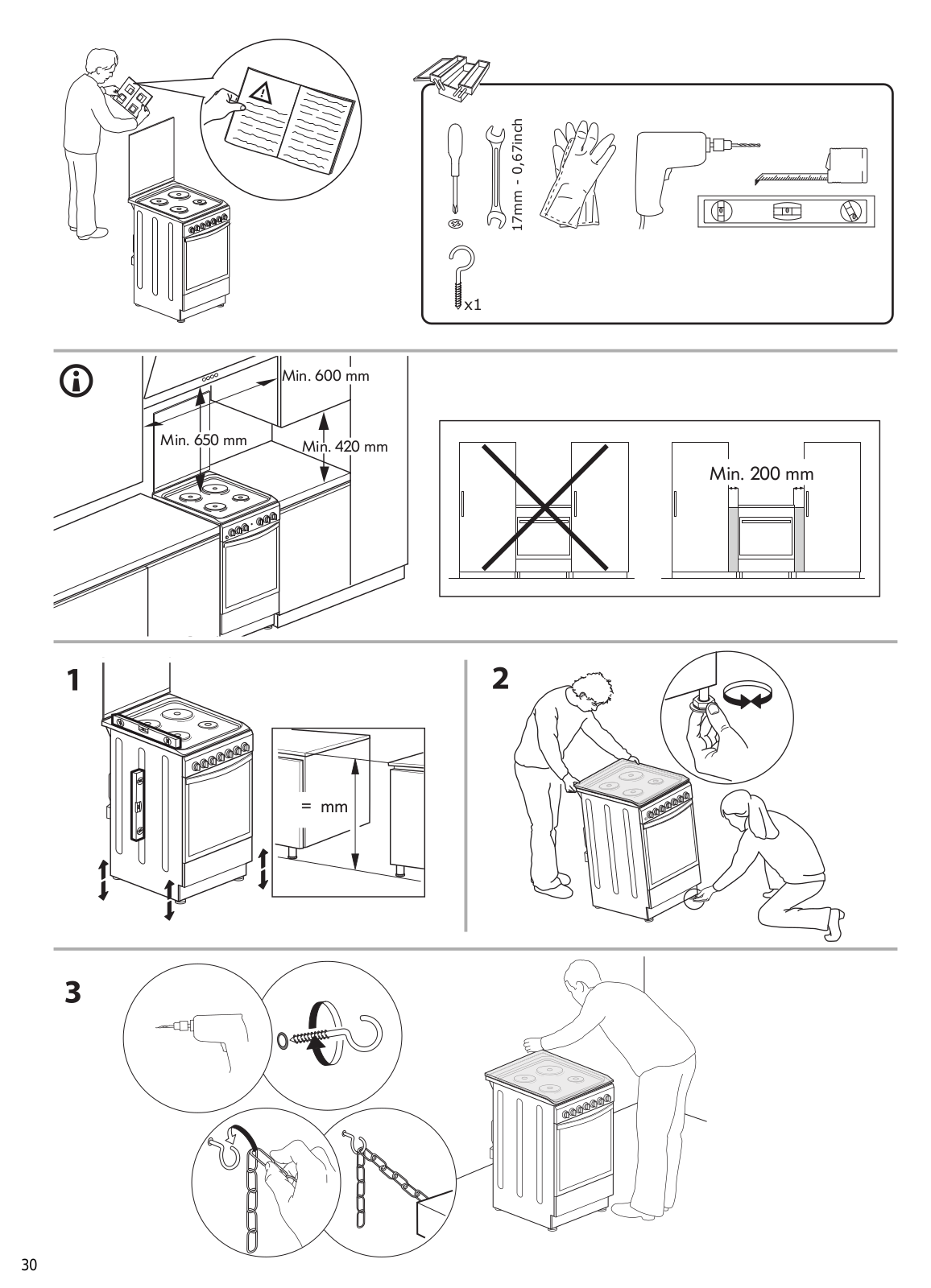 17mm - 0,67inch

x1

Min. 600 mm

Min. 650 mm

Min. 420 mm

Min. 200 mm

1

= mm

2

3

30