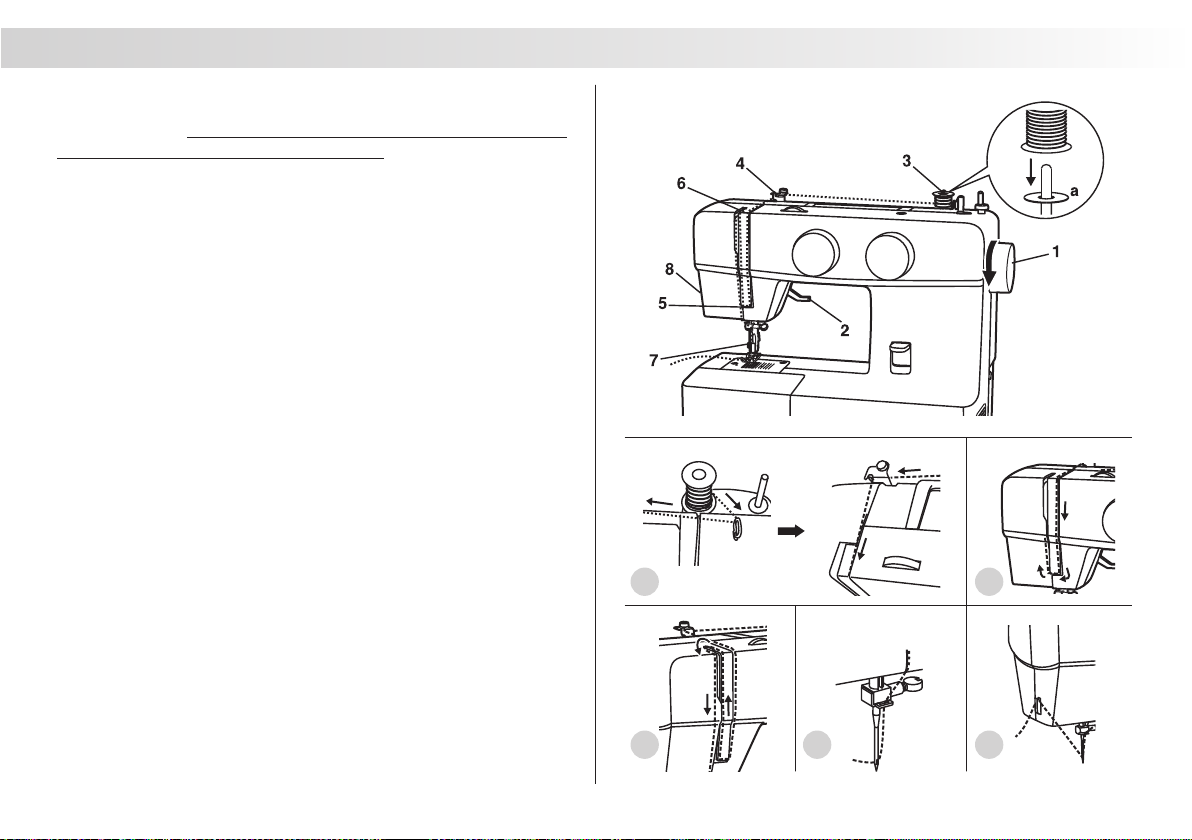 4
3
6
a
1
8
5
2
7