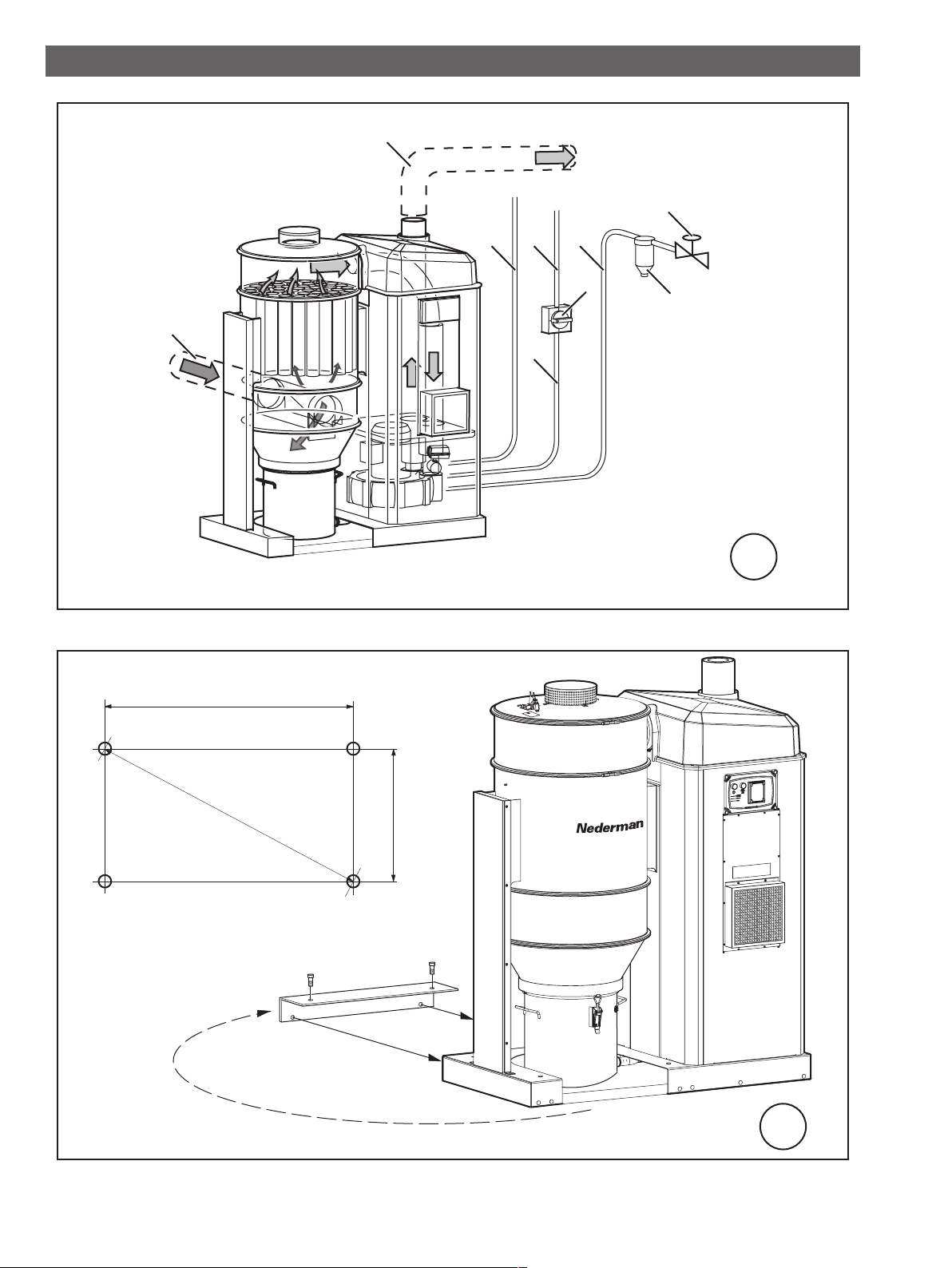 Nederman