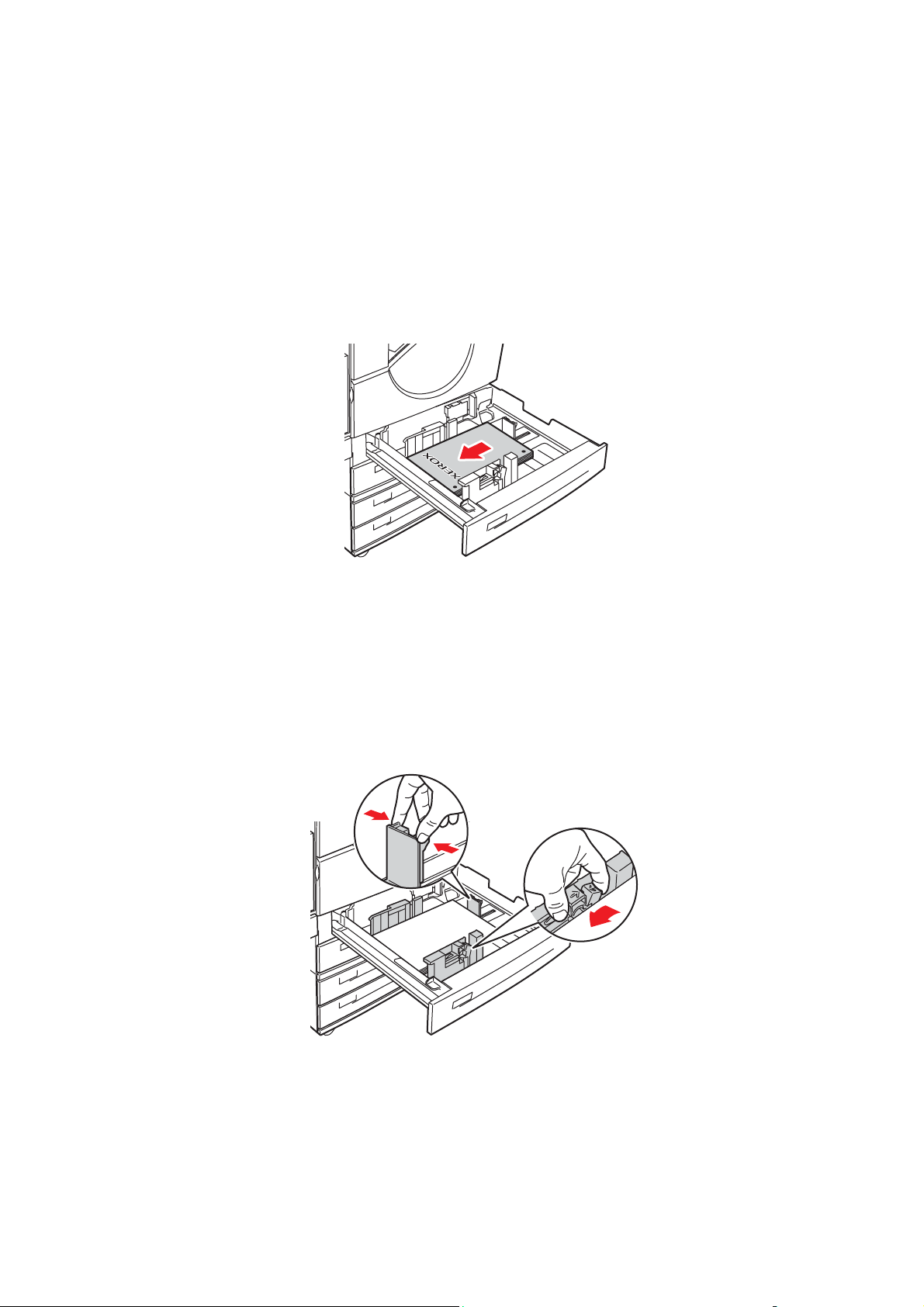 XEROX