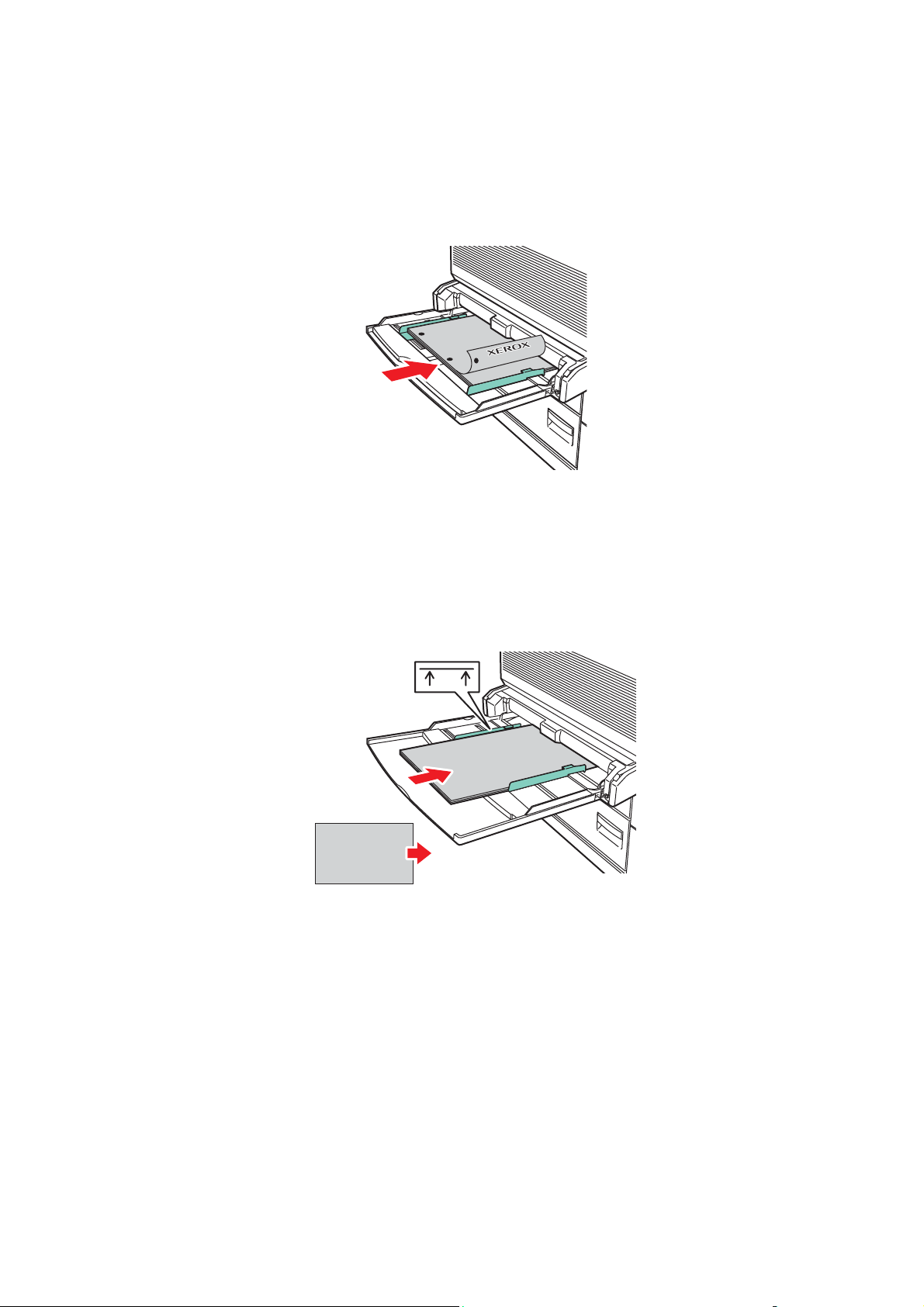 XEROX