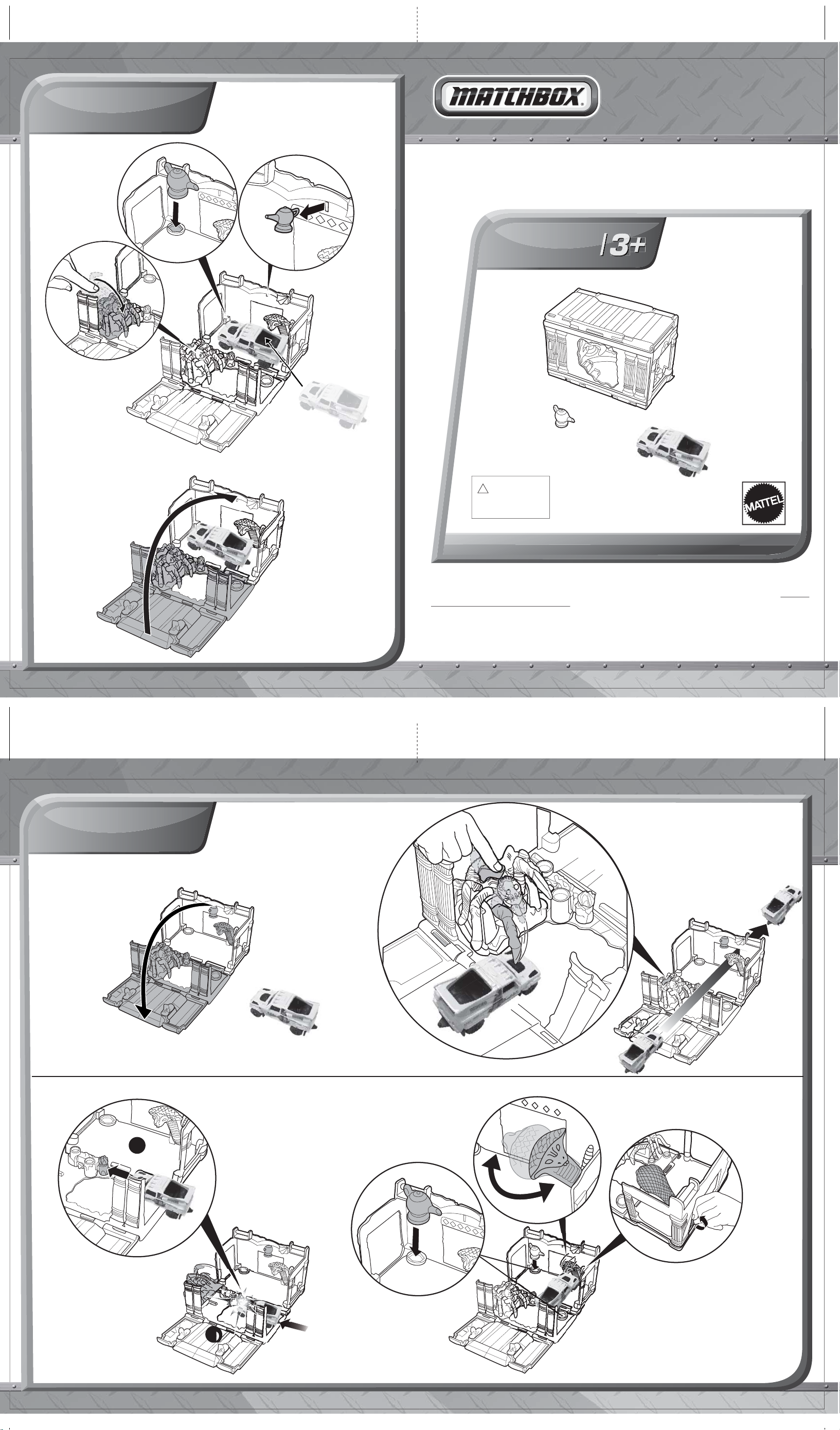 MATCHBOX

3+

MATTEL