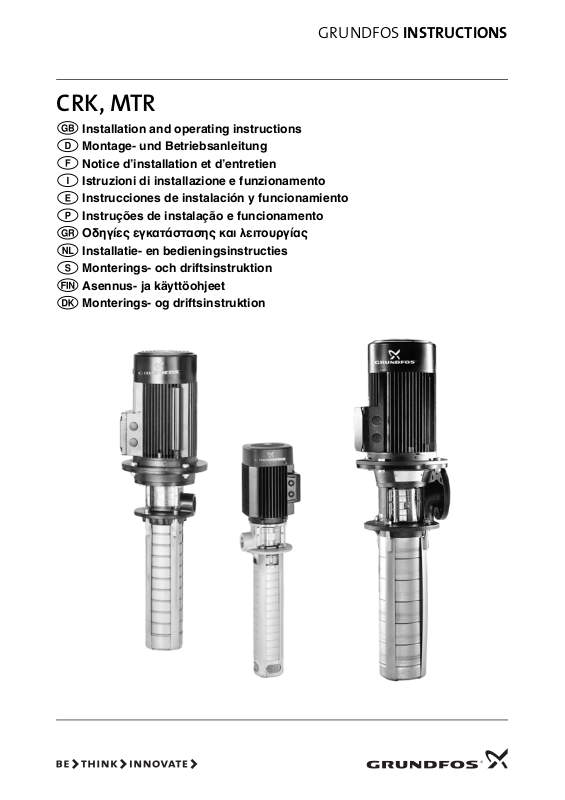 GRUNDFOS INSTRUCTIONS

CRK, MTR

GB Installation and operating instructions
D Montage- und Betriebsanleitung
F Notice d'installation et d'entretien
I Istruzioni di installazione e funzionamento
E Instrucciones de instalación y funcionamiento
P Instruções de instalação e funcionamento
GR Οδηγίες εγκατάστασης και λειτουργίας
NL Installatie- en bedieningsinstructies
S Monterings- och driftsinstruktion
FIN Asennus- ja käyttöohjeet
DK Monterings- og driftsinstruktion

GRUNDFOS

GRUNDFOS

GRUNDFOS

BE > THINK > INNOVATE >

GRUNDFOS