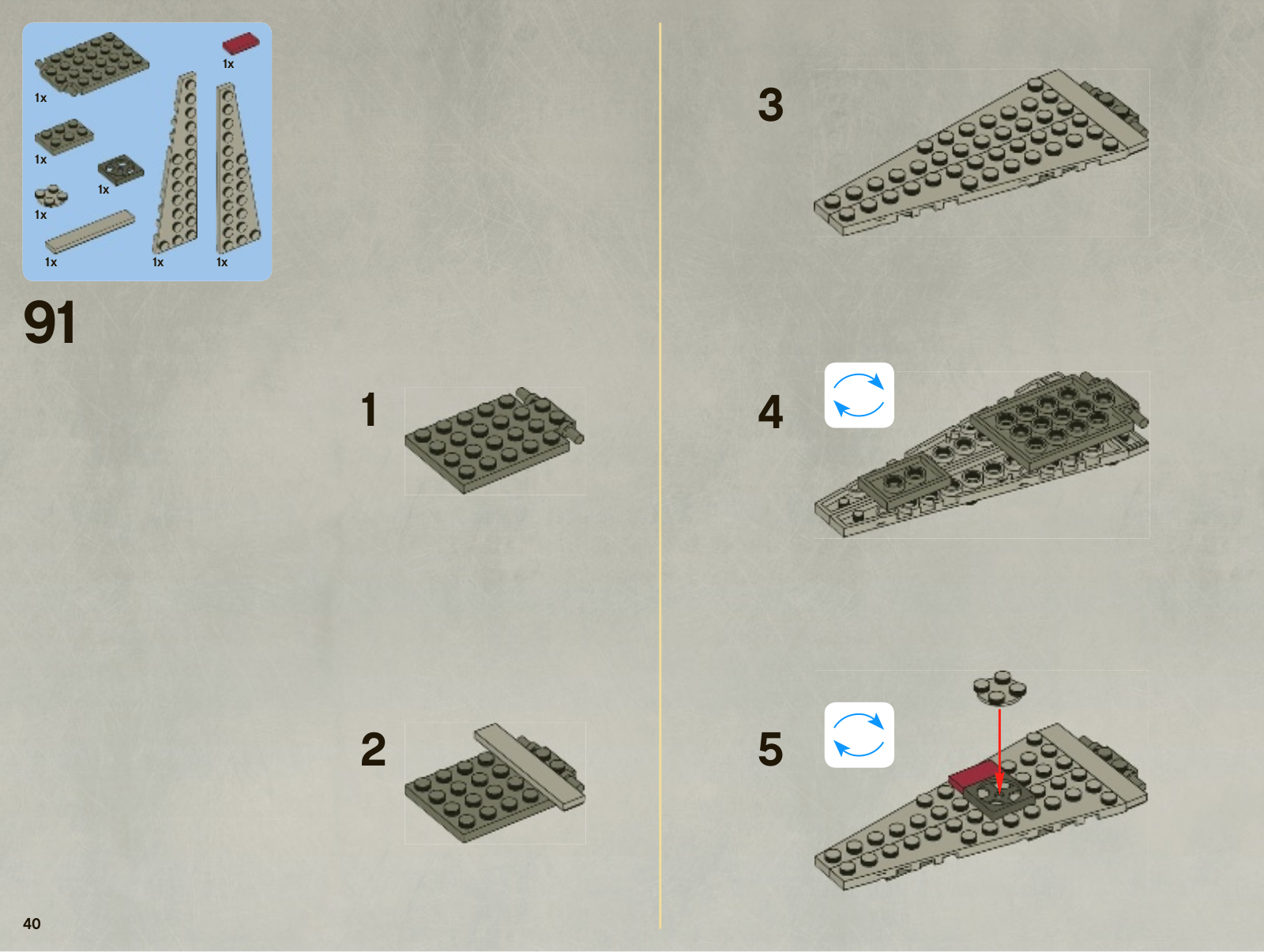 1x
1x
1x
1x
1x
1x
1x
1x

91

1

2

3

4

5

40