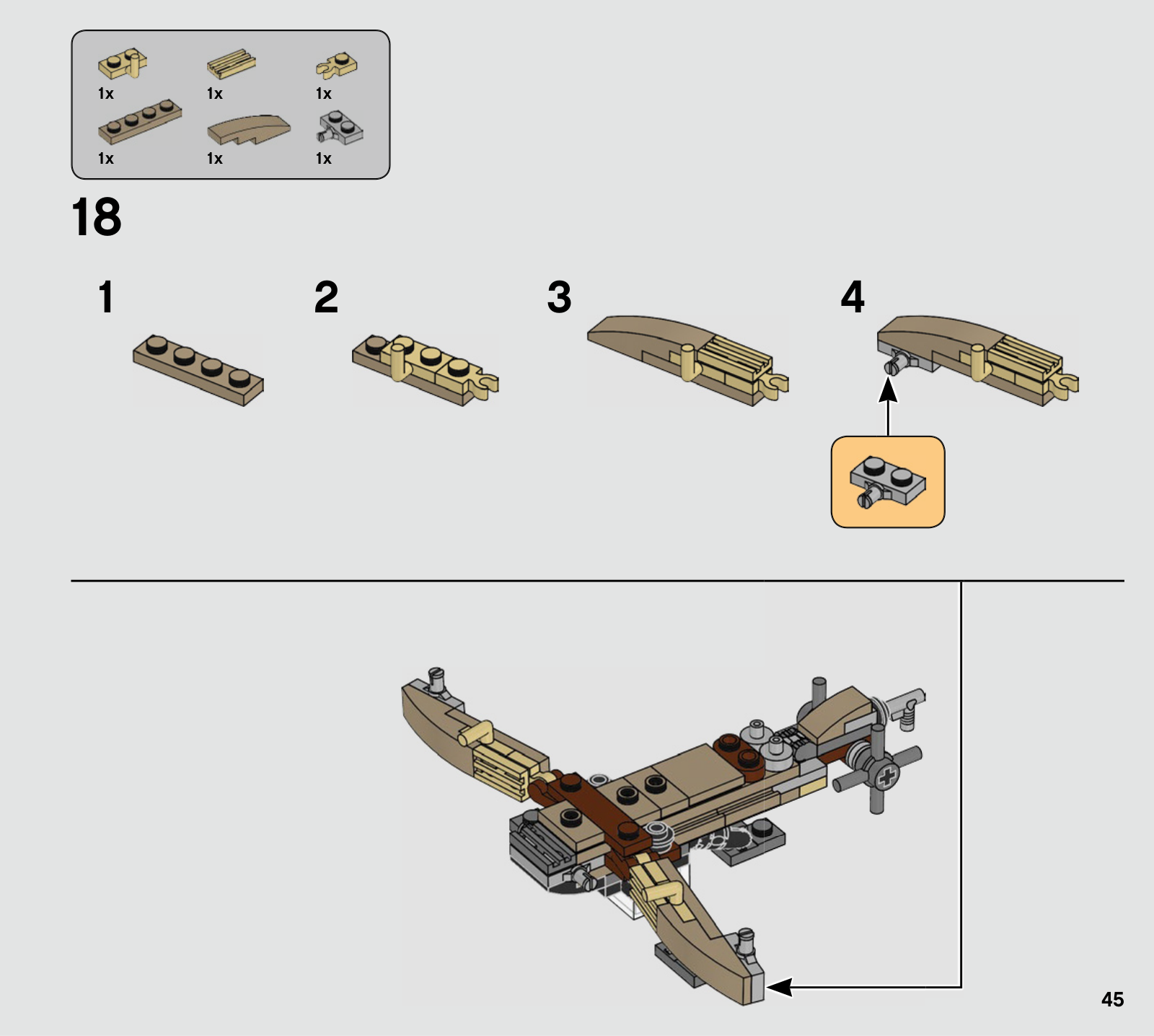 1x 1x 1x
1x 1x 1x

18

1

2

3

4

45