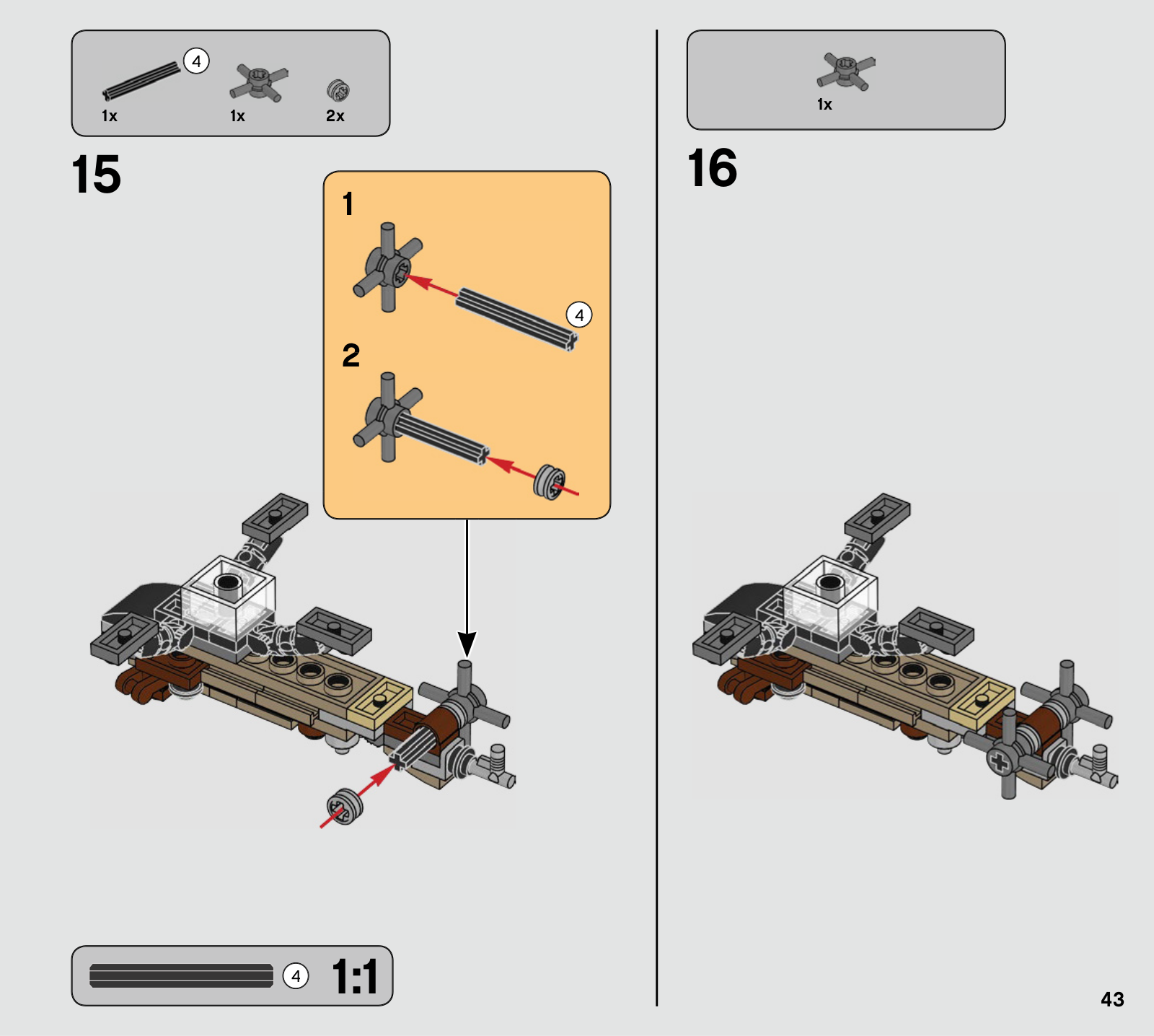 4
1x
1x
2x

15

1

4

2

4
1:1

1x

16

43