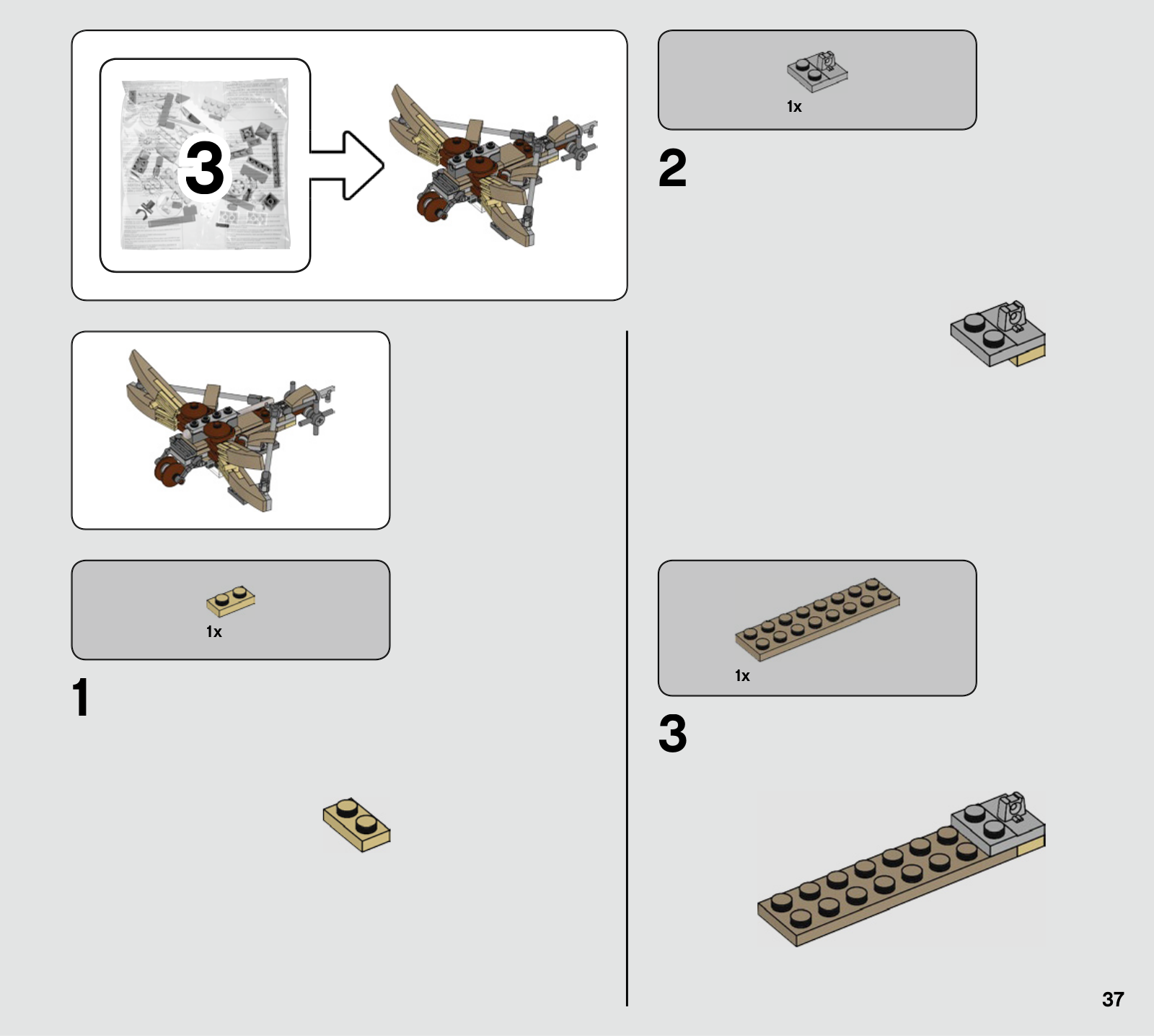 3

1x

1

1x

2

1x

3

37