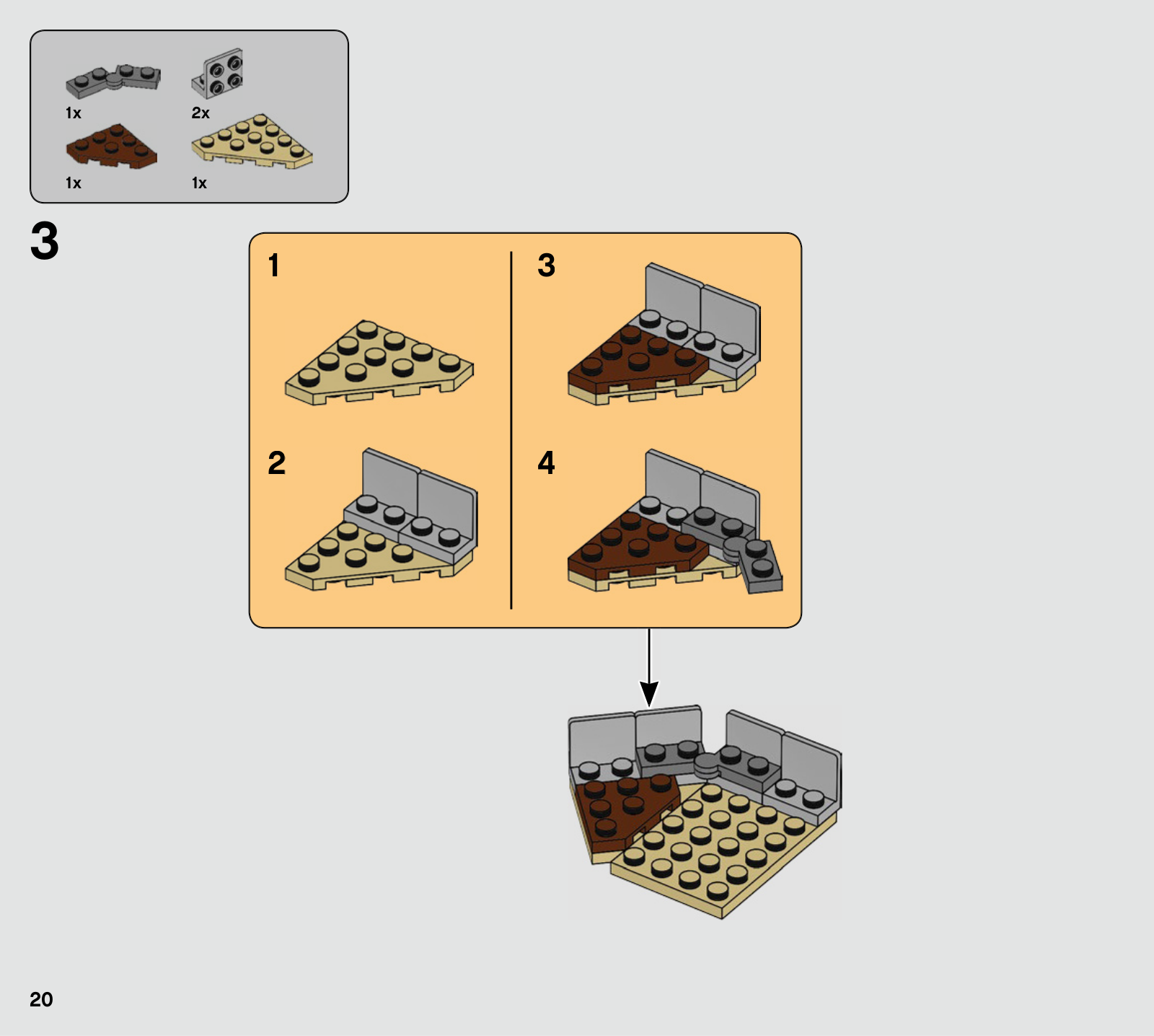 1x

2x

1x

1x

3

1

2

3

4

20