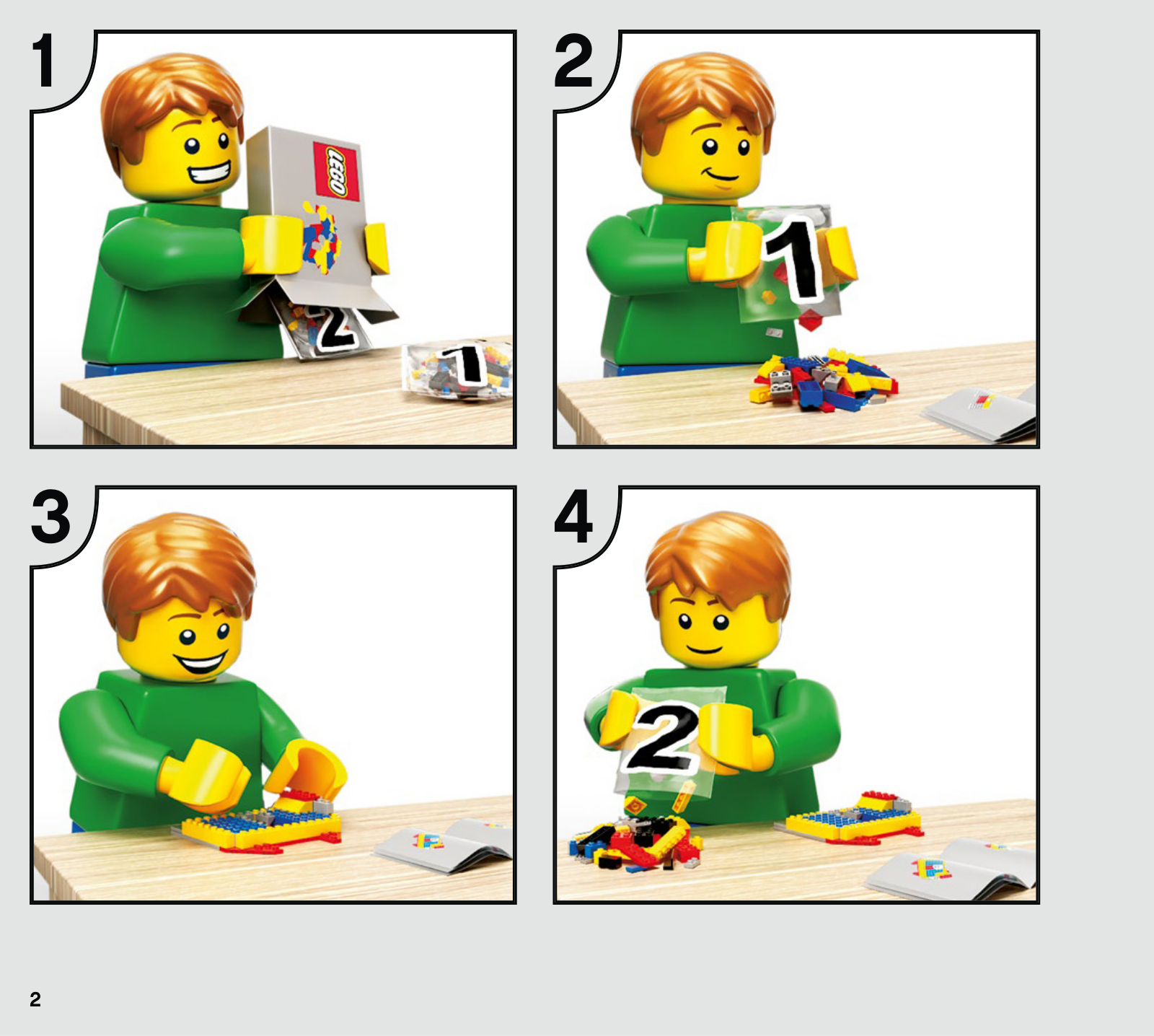 1

LEGO

2

1

2

1

3

4

2

2