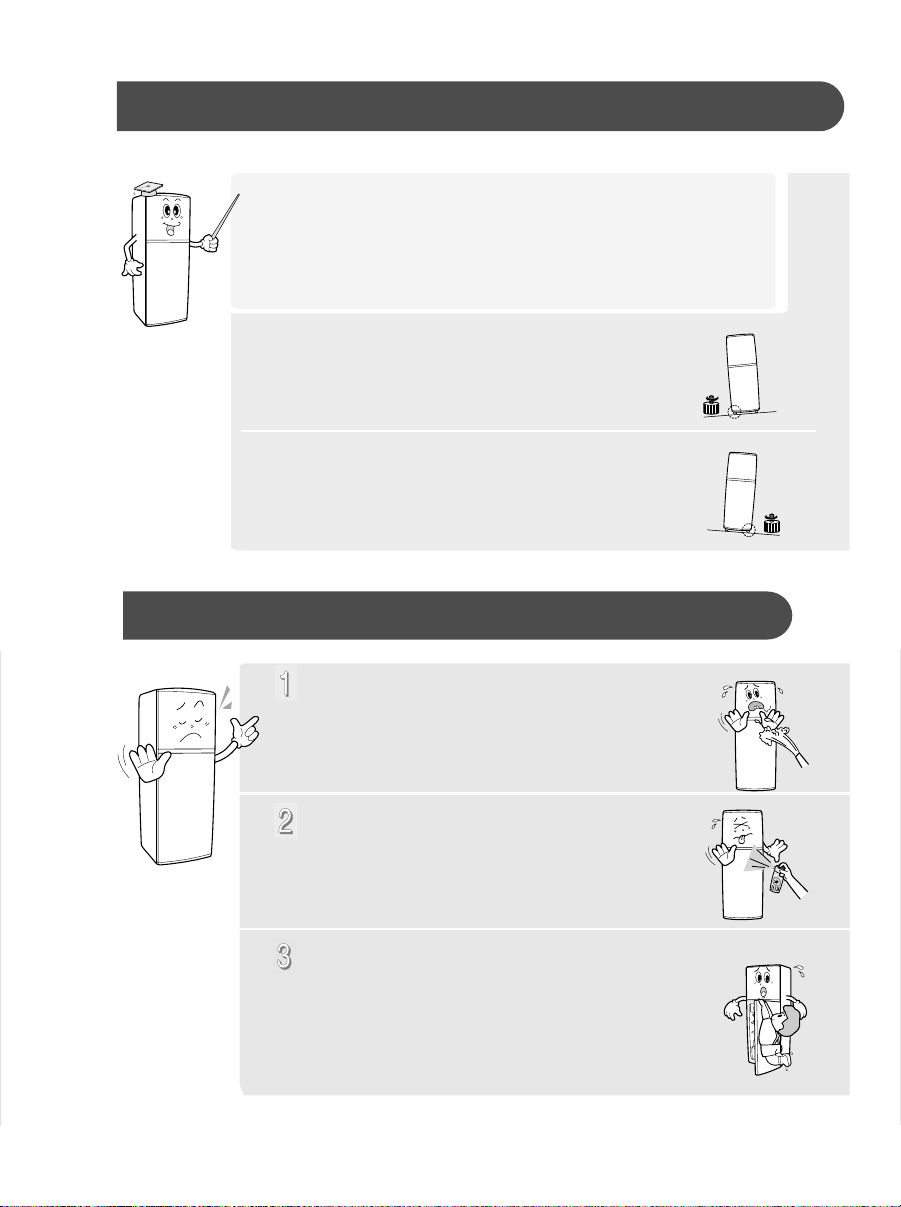 1

2

3