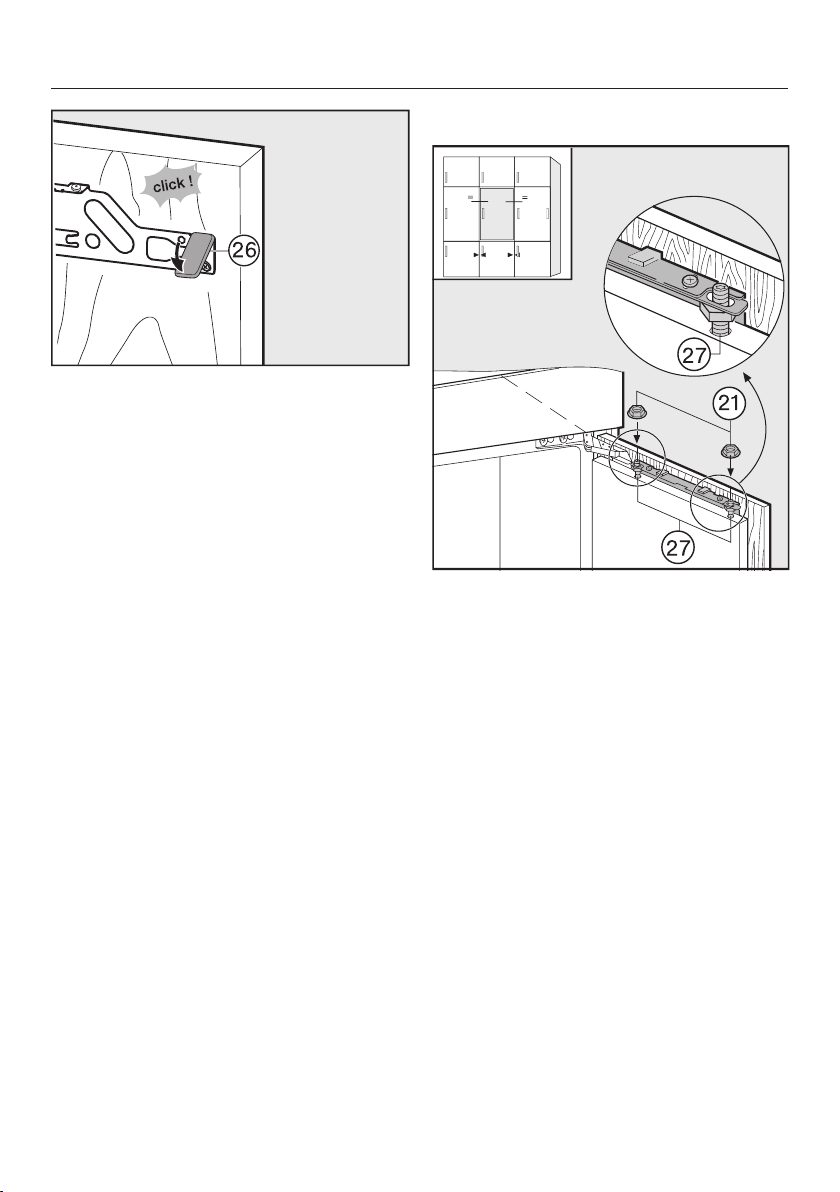 click !

26

=

=

27

21

27