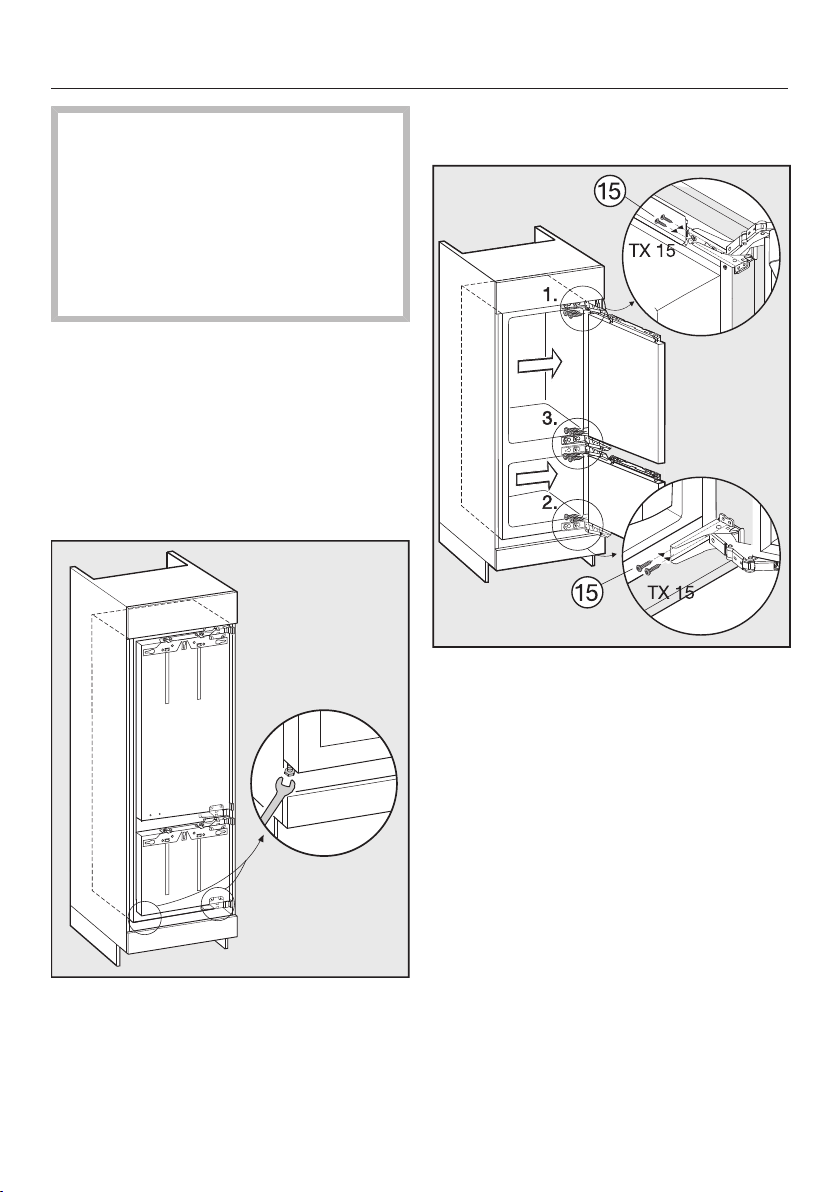 15

TX 15

1.

3.

2.

15

TX 15