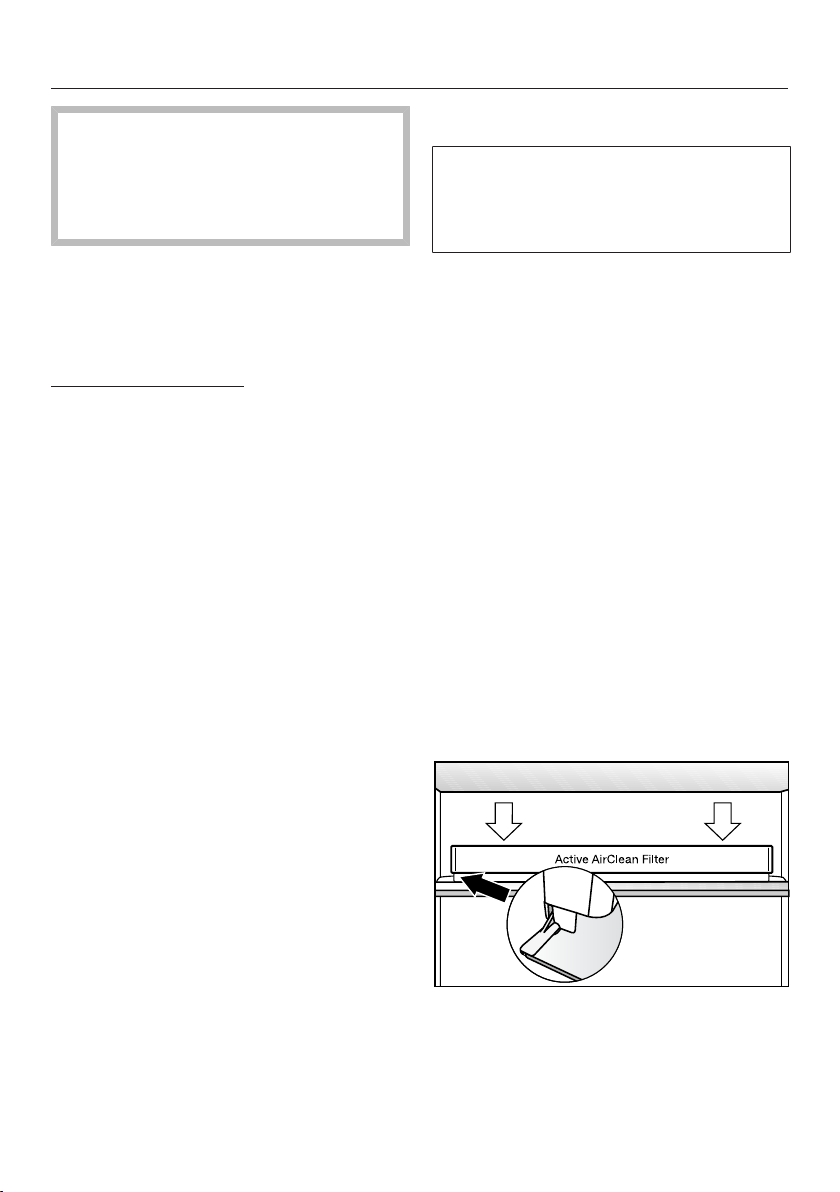 Active AirClean Filter