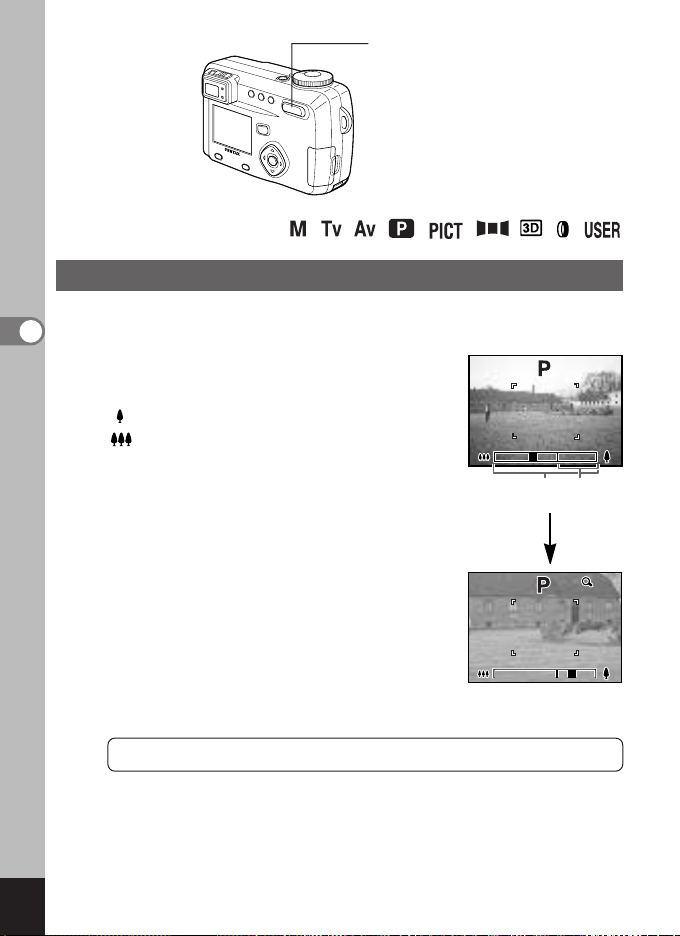 M Tv Av P PICT 3D USER

P

P