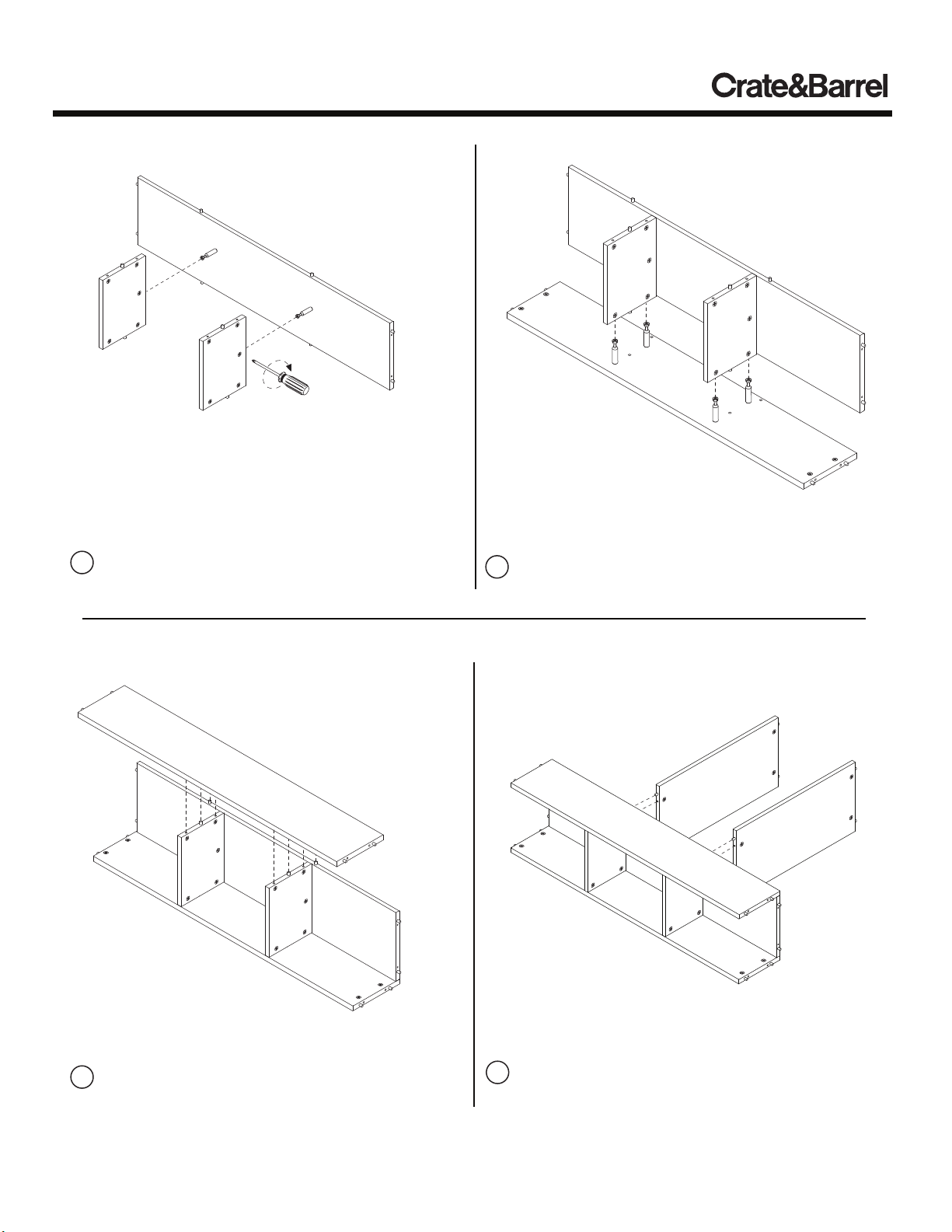 Crate&Barrel