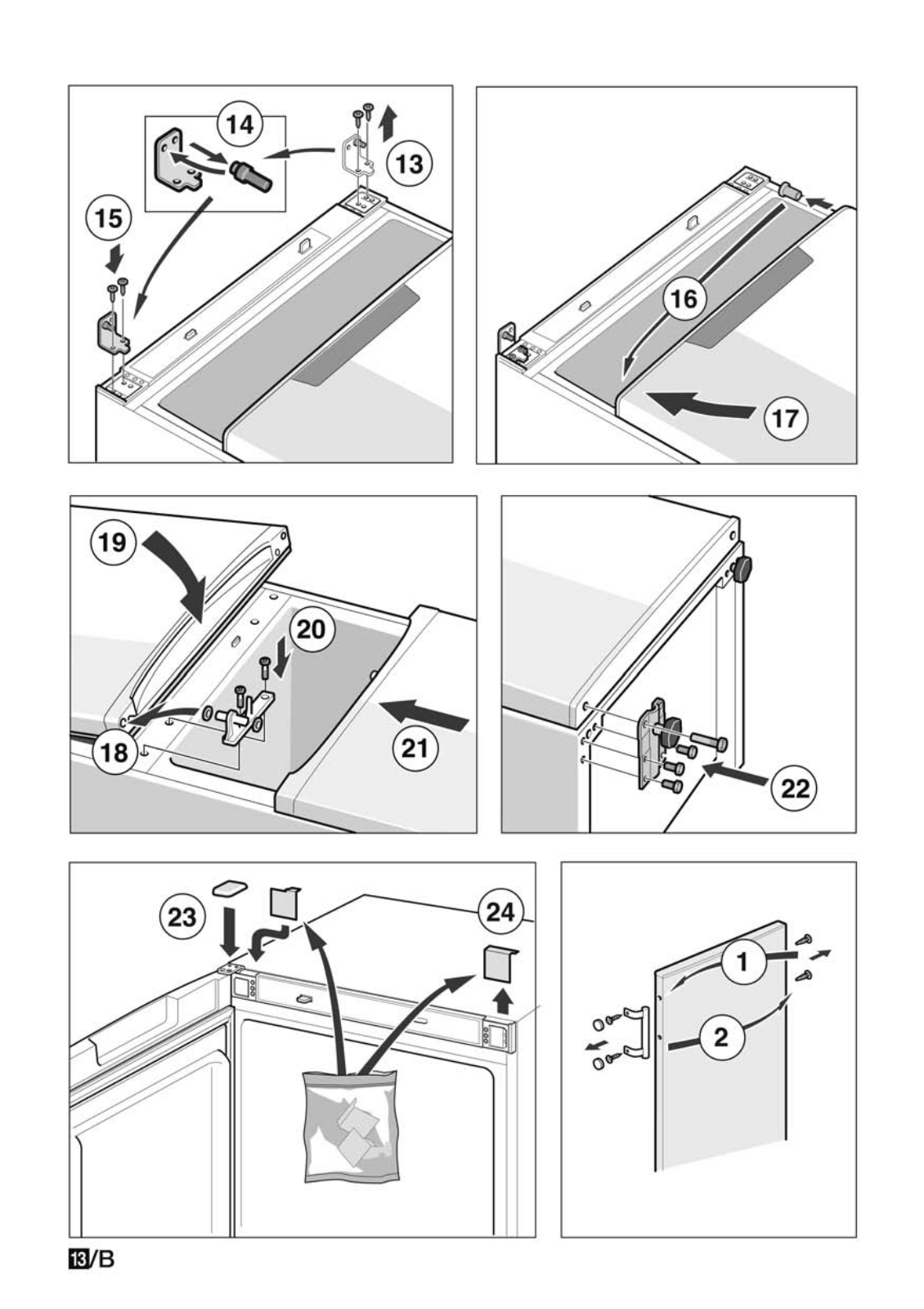 14

13

15

16

17

19

20

18

21

22

23

24

1

2

13/B