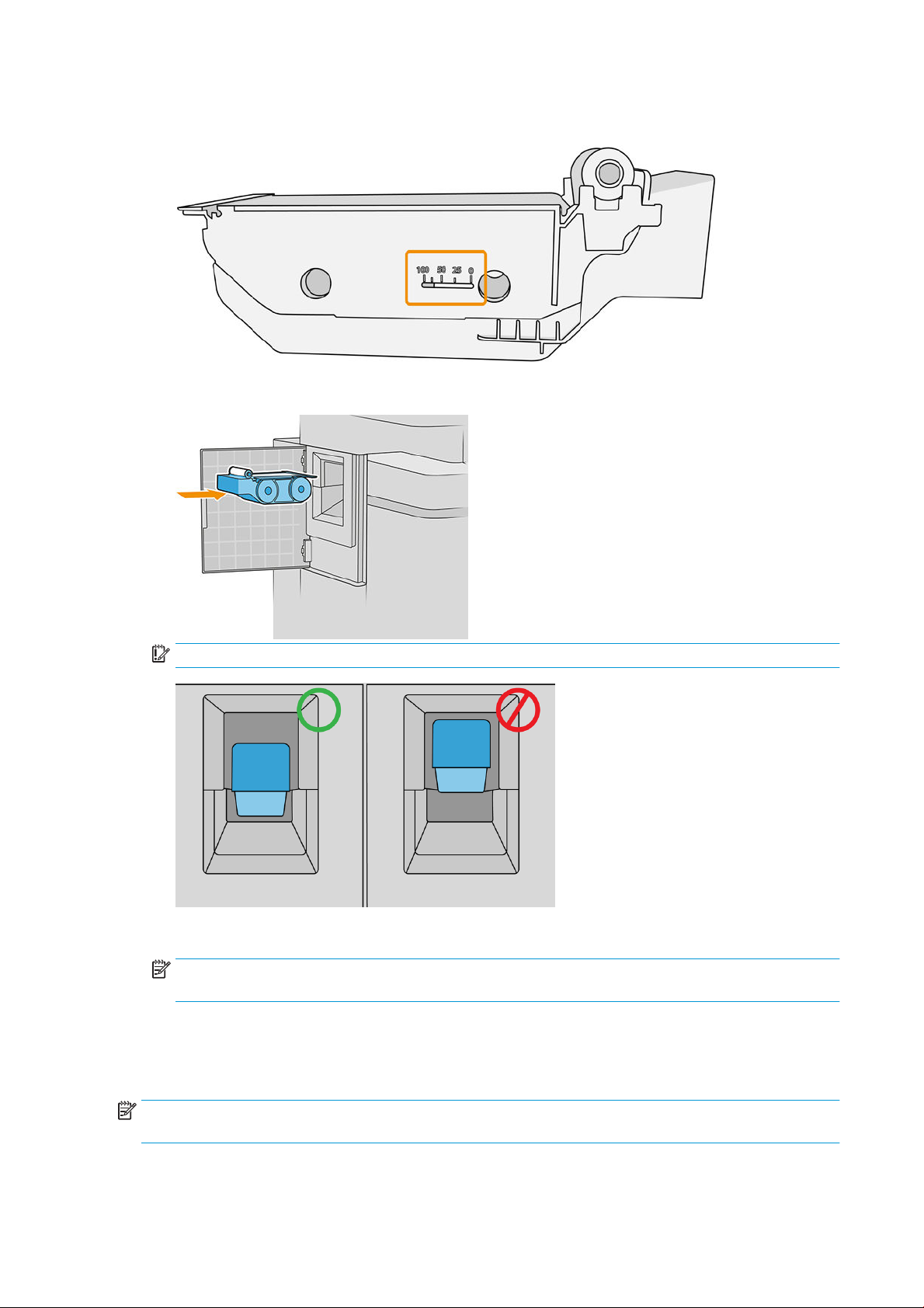 100 50 25 0