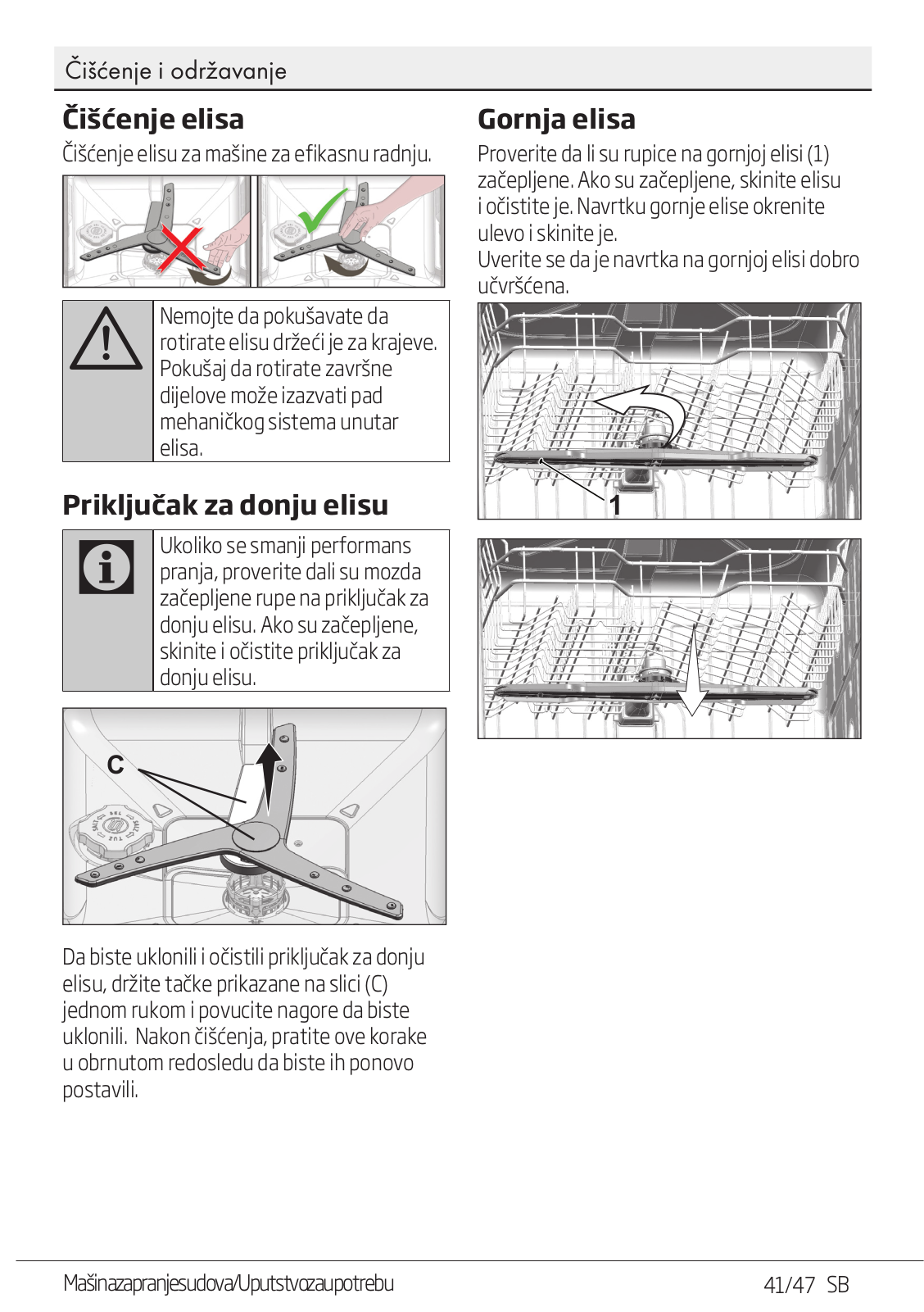 Čišćenje i održavanje

Čišćenje elisa

Čišćenje elisu za mašine za efikasnu radnju.

Nemojte da pokušavate da rotirate elisu držeći je za krajeve. Pokušaj da rotirate završne dijelove može izazvati pad mehaničkog sistema unutar elisa.

Priključak za donju elisu

Ukoliko se smanji performans pranja, proverite dali su mozda začepljene rupe na priključak za donju elisu. Ako su začepljene, skinite i očistite priključak za donju elisu.

C

Da biste uklonili i očistili priključak za donju elisu, držite tačke prikazane na slici (C) jednom rukom i povucite nagore da biste uklonili. Nakon čišćenja, pratite ove korake u obrnutom redosledu da biste ih ponovo postavili.

Gornja elisa

Proverite da li su rupice na gornjoj elisi (1) začepljene. Ako su začepljene, skinite elisu i očistite je. Navrtku gornje elise okrenite ulevo i skinite je.
Uverite se da je navrtka na gornjoj elisi dobro učvršćena.

1

Mašinazapranjesudova/Uputstvozaupotrebu

41/47 SB