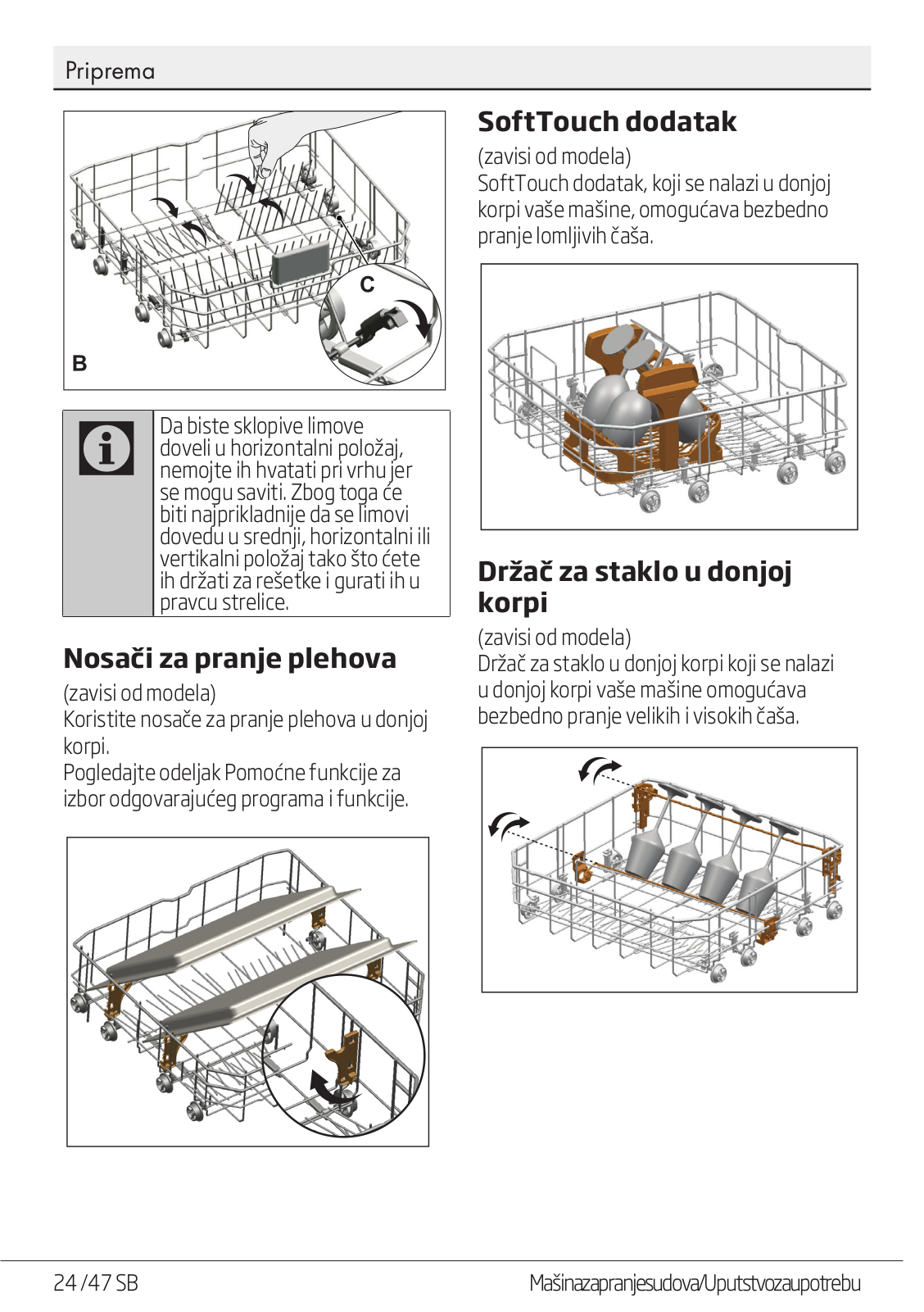 Priprema

C

B

Da biste sklopive limove doveli u horizontalni položaj, nemojte ih hvatati pri vrhu jer se mogu saviti. Zbog toga će biti najprikladnije da se limovi dovedu u srednji, horizontalni ili vertikalni položaj tako što ćete ih držati za rešetke i gurati ih u pravcu strelice.

Nosači za pranje plehova

(zavisi od modela)
Koristite nosače za pranje plehova u donjoj korpi.
Pogledajte odeljak Pomoćne funkcije za izbor odgovarajućeg programa i funkcije.

SoftTouch dodatak

(zavisi od modela)
SoftTouch dodatak, koji se nalazi u donjoj korpi vaše mašine, omogućava bezbedno pranje lomljivih čaša.

Držač za staklo u donjoj korpi

(zavisi od modela)
Držač za staklo u donjoj korpi koji se nalazi u donjoj korpi vaše mašine omogućava bezbedno pranje velikih i visokih čaša.

24 /47 SB

Mašinazapranjesudova/Uputstvozaupotrebu