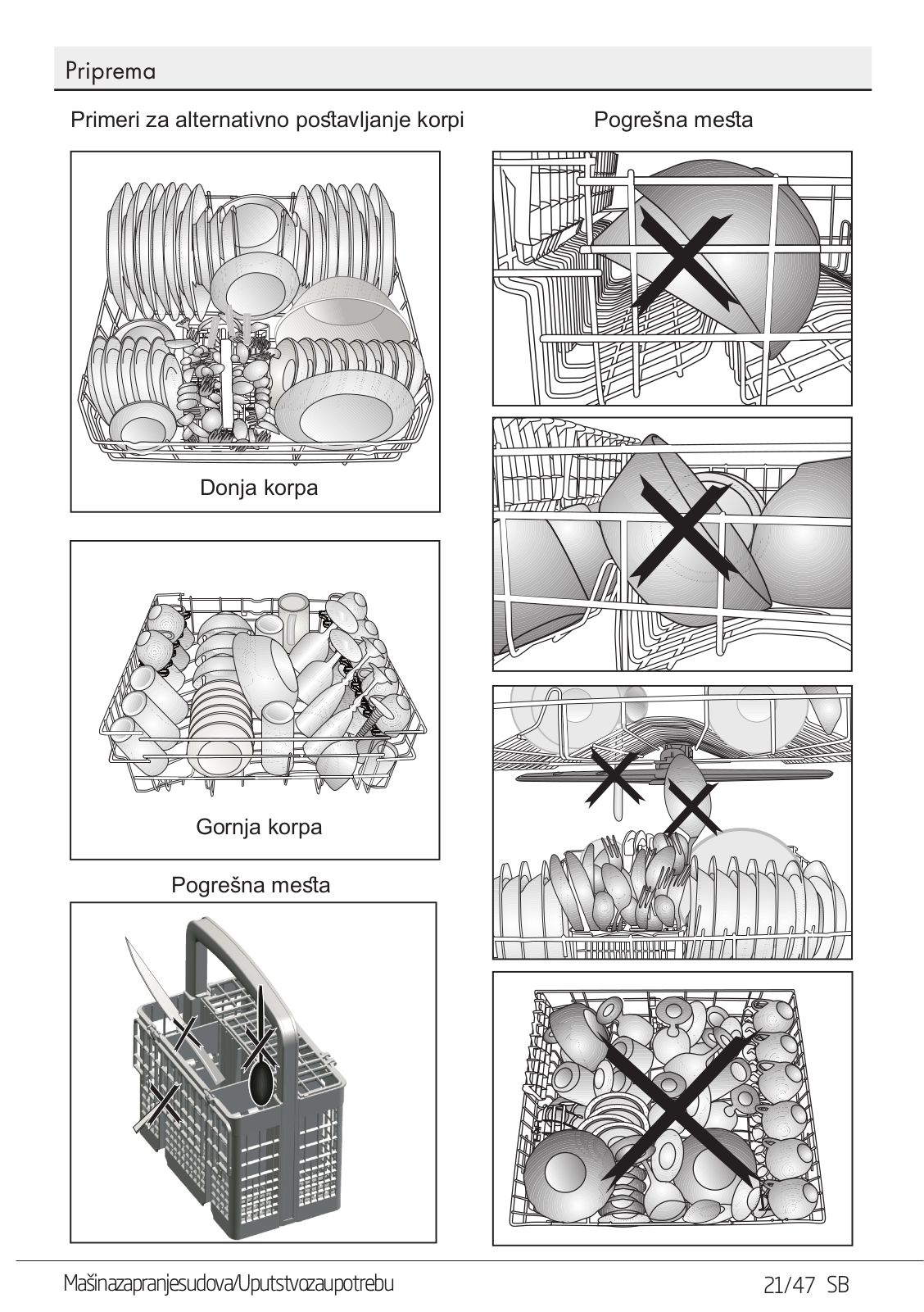 Priprema

Primeri za alternativno postavljanje korpi

Donja korpa

Gornja korpa

Pogrešna mesta

Pogrešna mesta

Mašinazapranjesudova/Uputstvozaupotrebu

21/47 SB