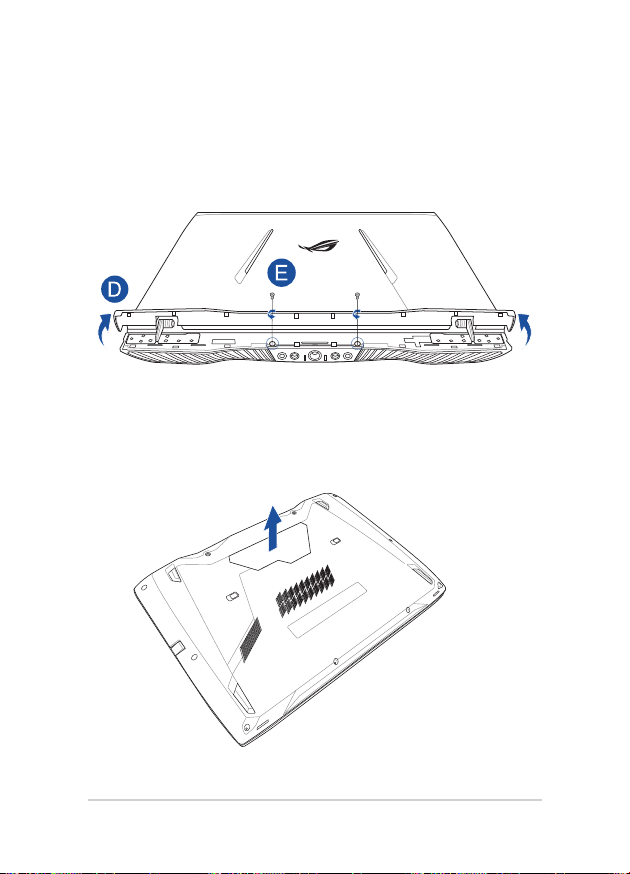 D

E