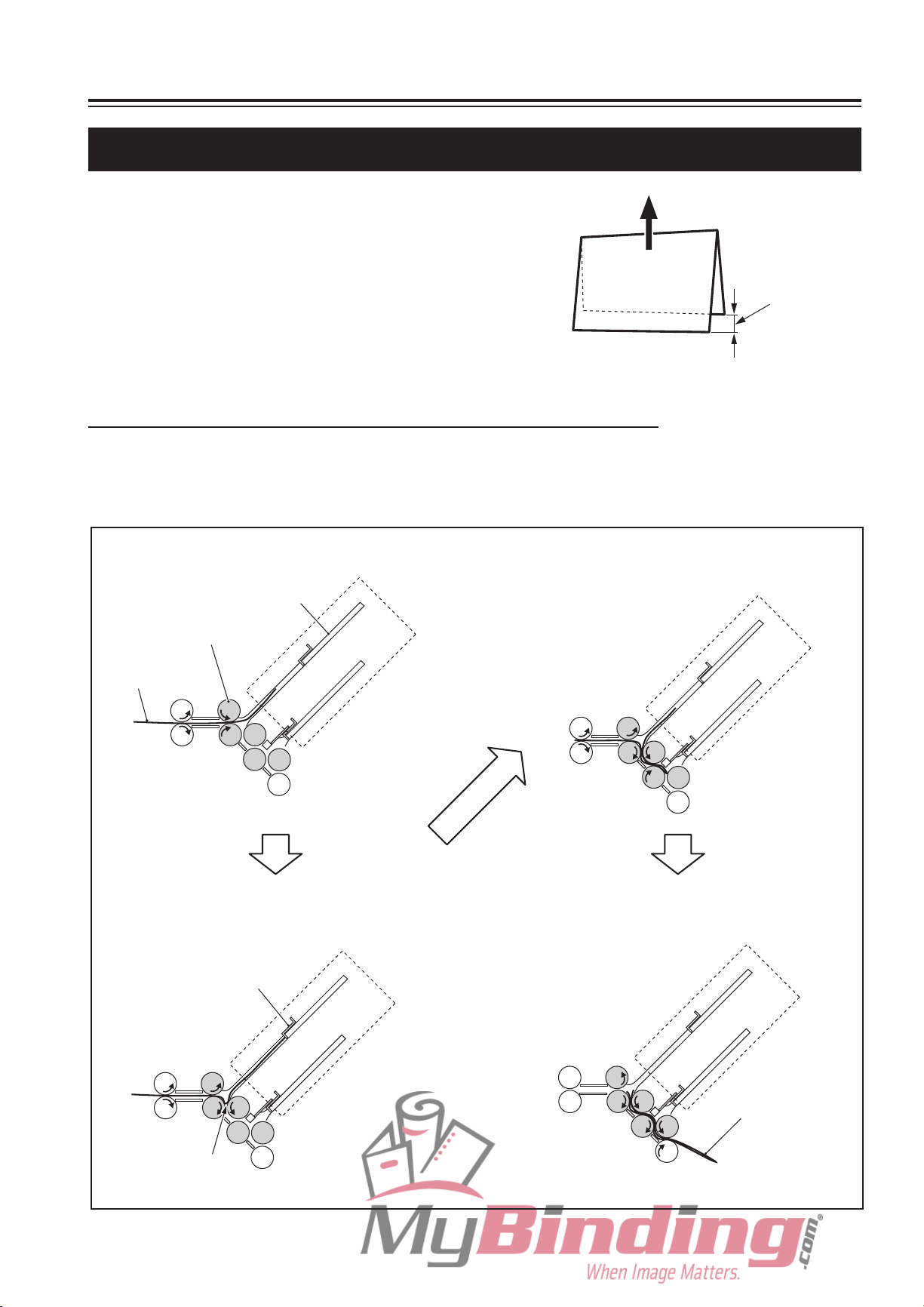 MyBinding.com®
When Image Matters.