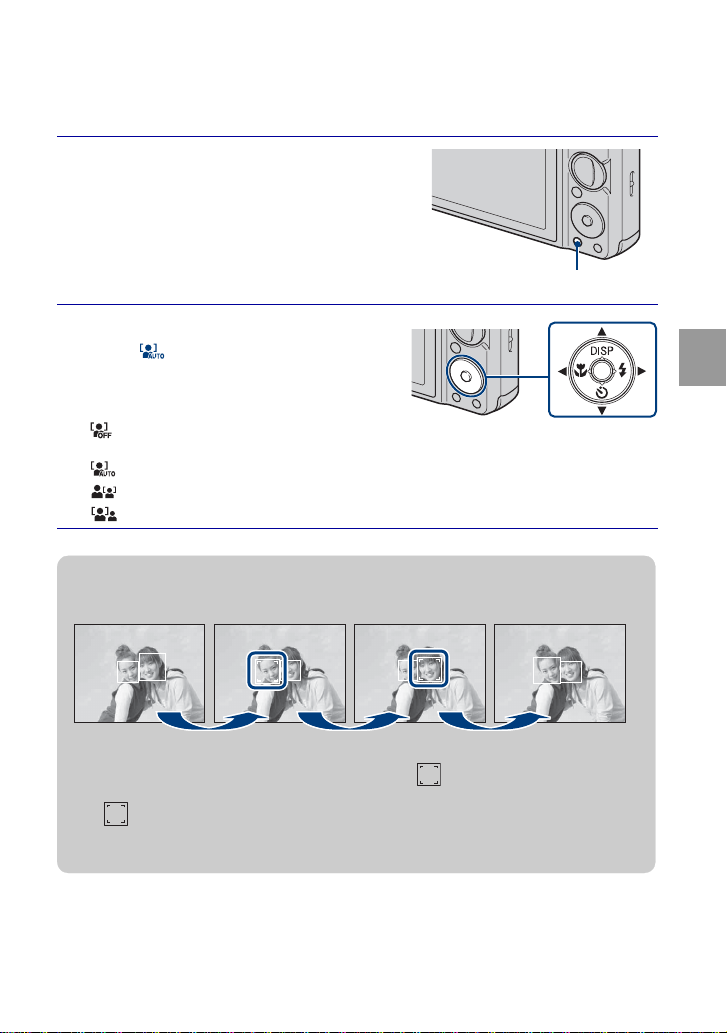 DISP