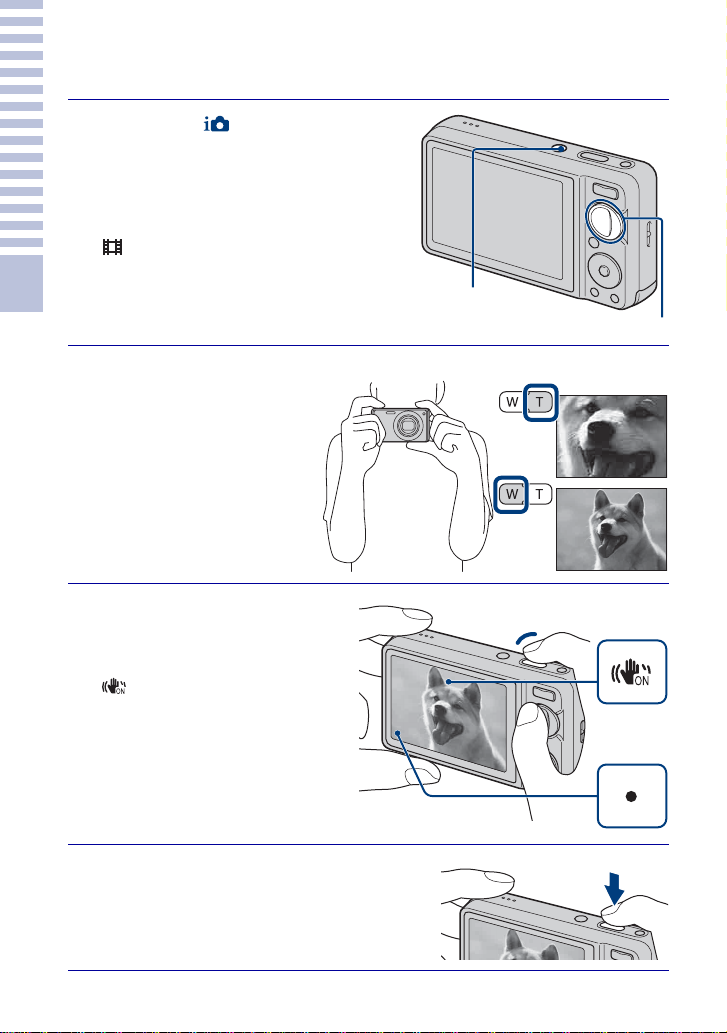 W T

W T

ON

ON