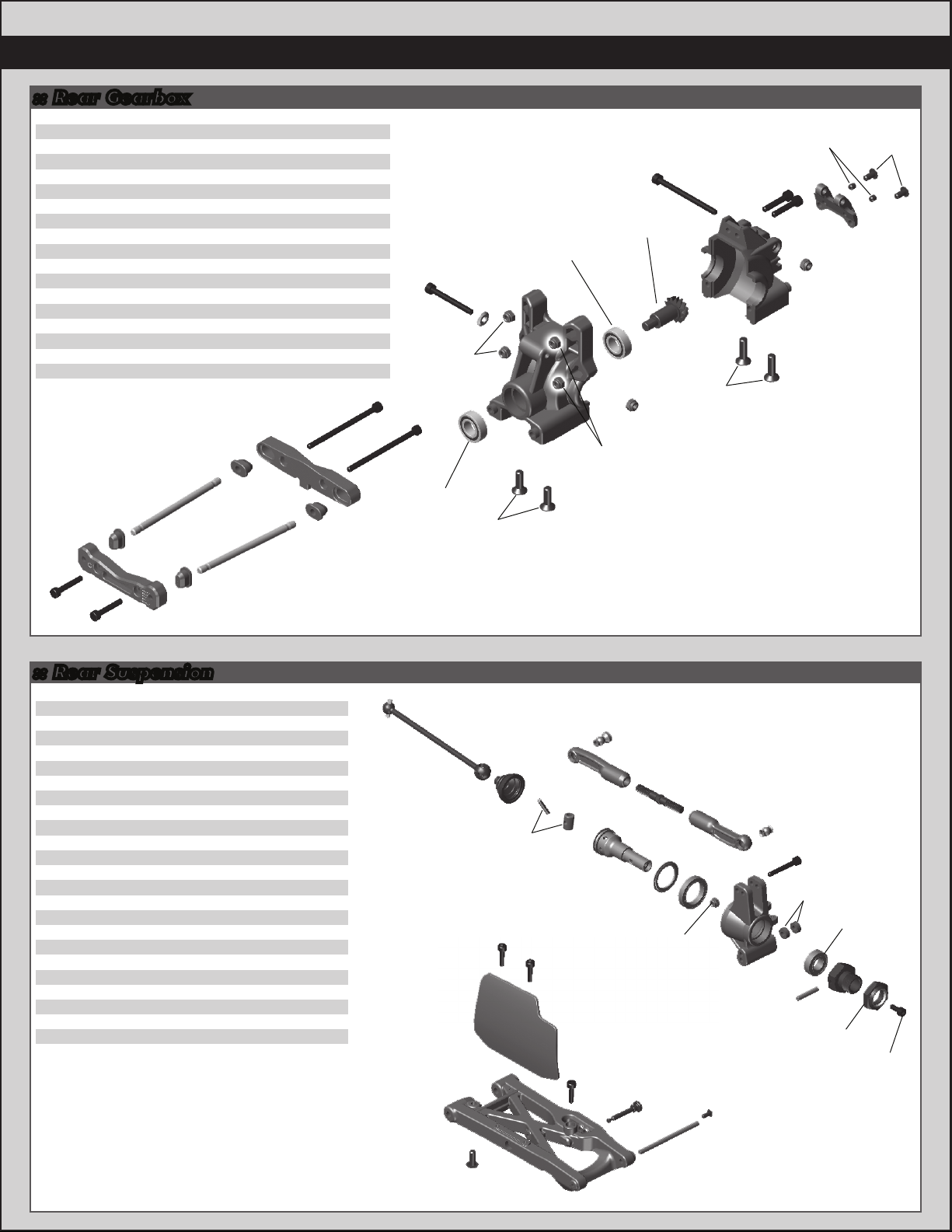 :: Rear Gearbox

:: Rear Suspension