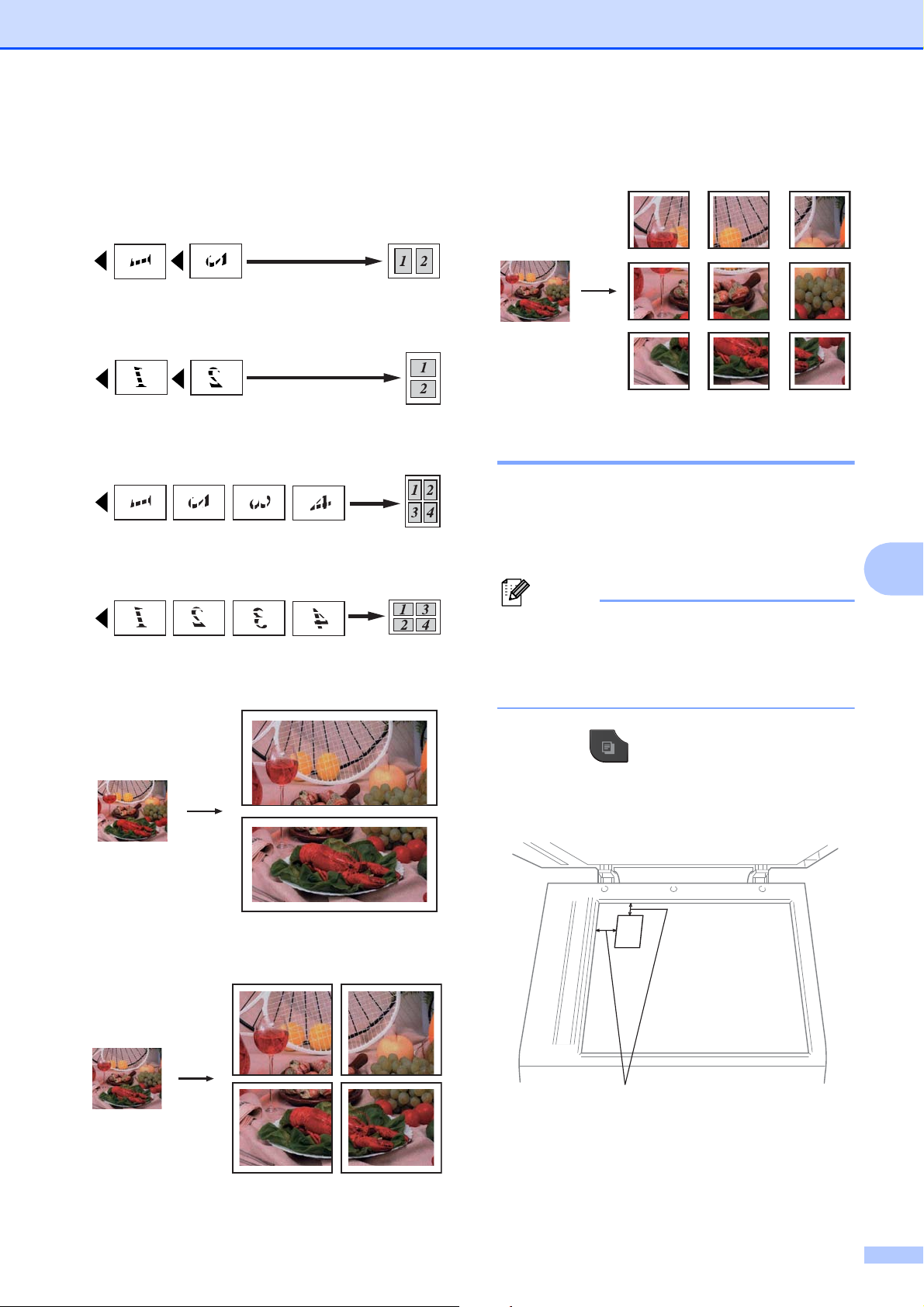 1 2

1
2

1 2
3 4

1 3
2 4