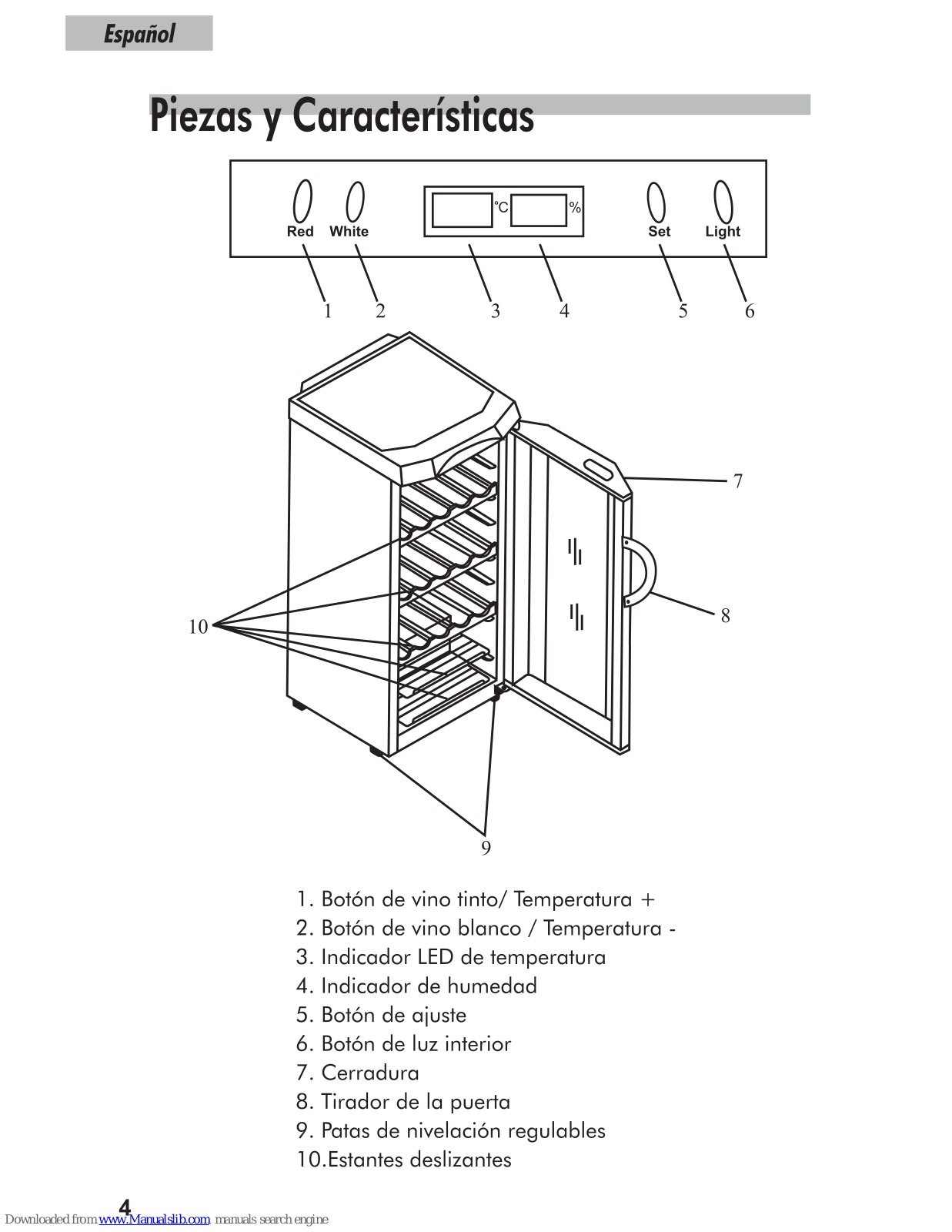 Español

Piezas y Características

Red White °C % Set Light

1 2 3 4 5 6

7

8

10

9

1. Botón de vino tinto/ Temperatura +
2. Botón de vino blanco / Temperatura -
3. Indicador LED de temperatura
4. Indicador de humedad
5. Botón de ajuste
6. Botón de luz interior
7. Cerradura
8. Tirador de la puerta
9. Patas de nivelación regulables
10.Estantes deslizantes

4

Downloaded from www.Manualslib.com manuals search engine