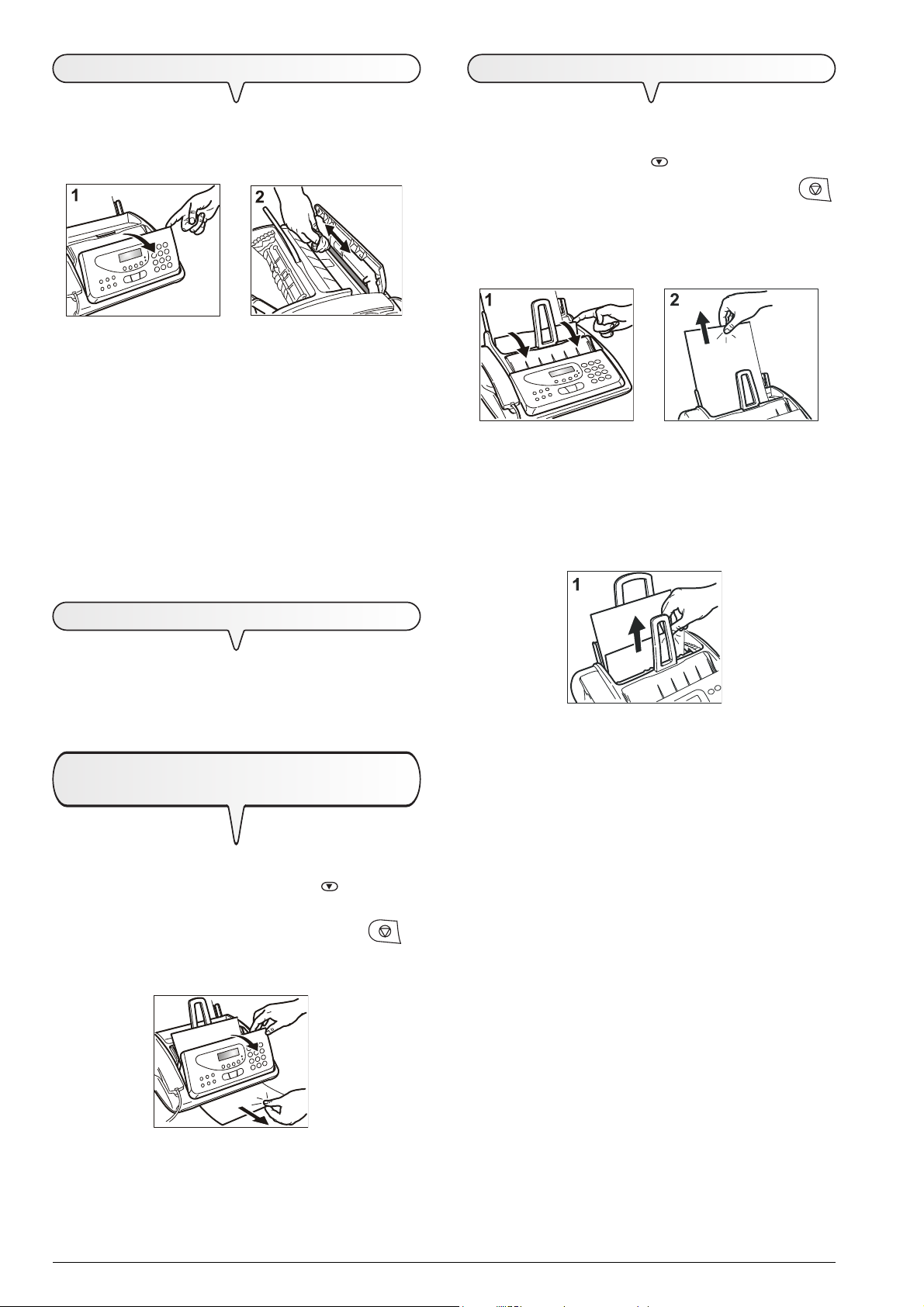 1

2

1

2

1