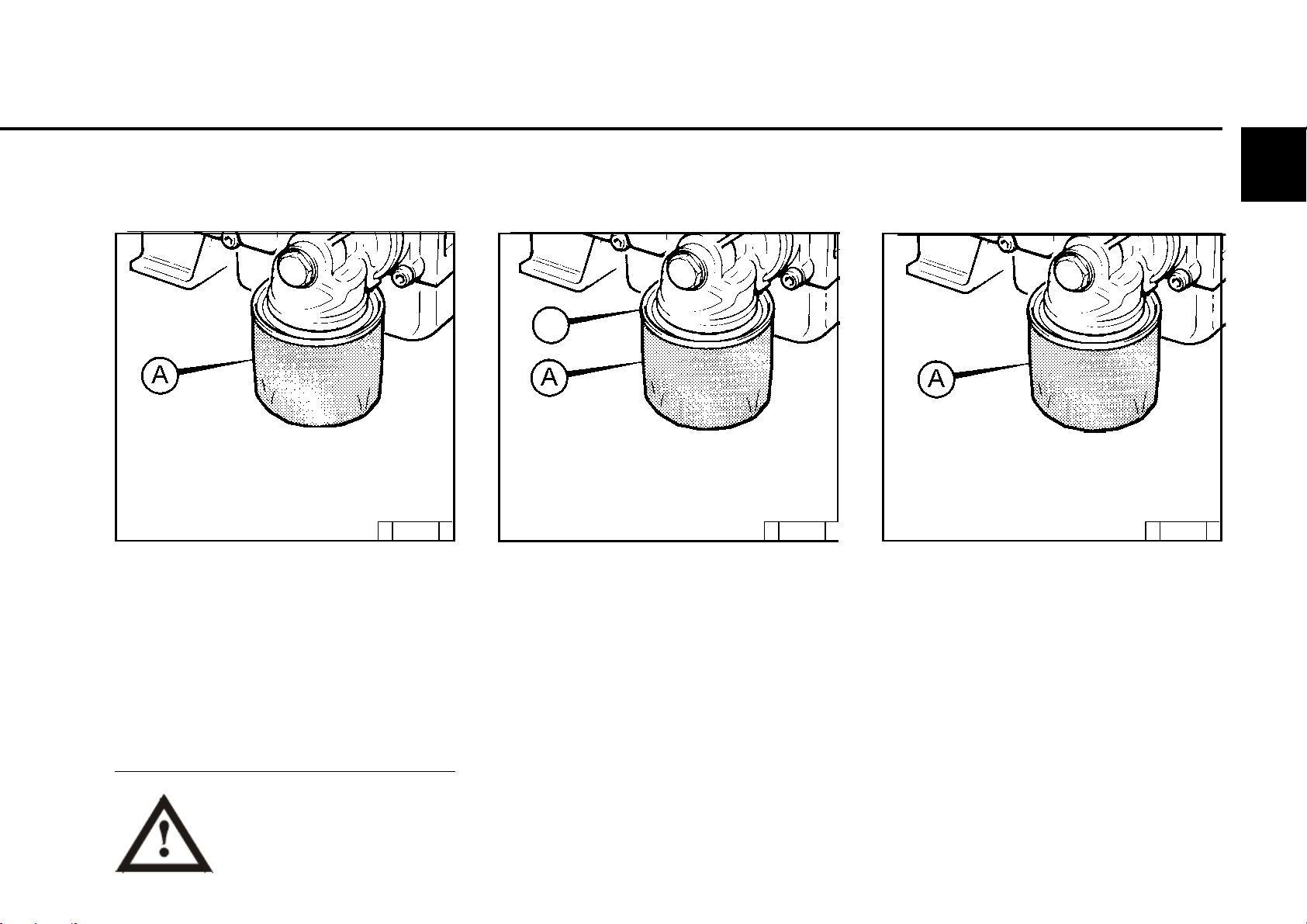 A

A

A