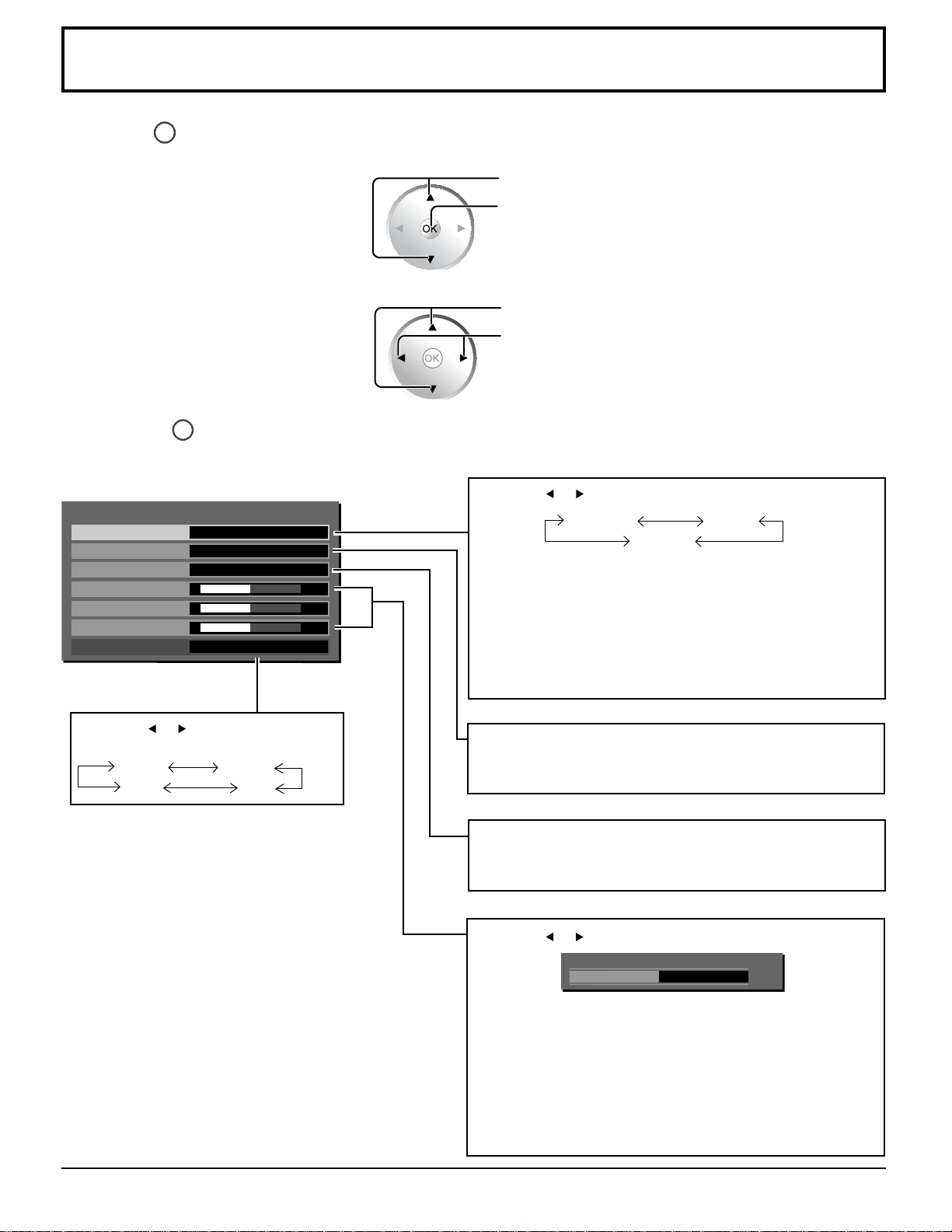 OK

OK