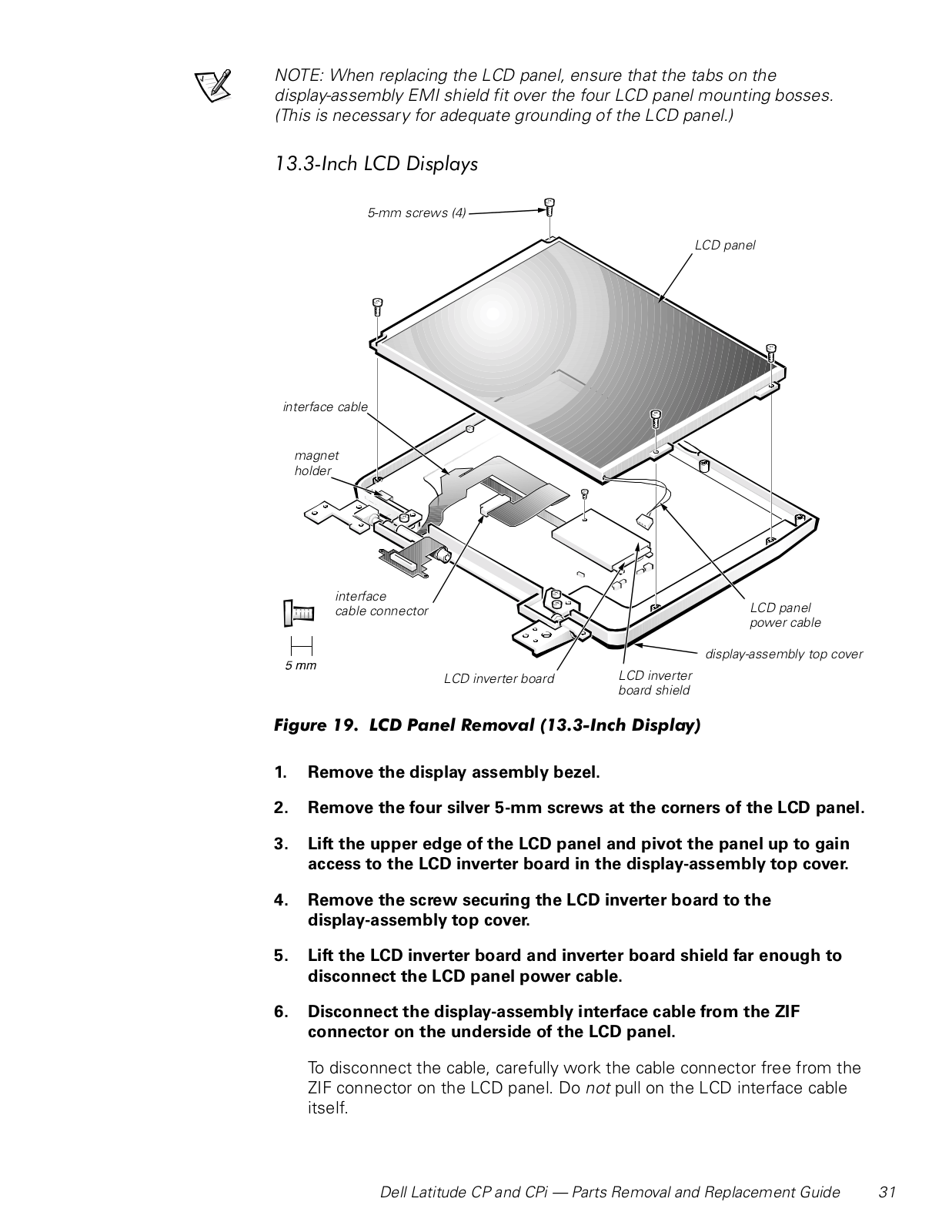 NOTE: When replacing the LCD panel, ensure that the tabs on the display-assembly EMI shield fit over the four LCD panel mounting bosses. (This is necessary for adequate grounding of the LCD panel.)

13.3-Inch LCD Displays

5-mm screws (4)

LCD panel

interface cable

magnet holder

interface cable connector

5 mm

LCD inverter board

LCD inverter board shield

LCD panel power cable

display-assembly top cover

Figure 19. LCD Panel Removal (13.3-Inch Display)

1. Remove the display assembly bezel.

2. Remove the four silver 5-mm screws at the corners of the LCD panel.

3. Lift the upper edge of the LCD panel and pivot the panel up to gain access to the LCD inverter board in the display-assembly top cover.

4. Remove the screw securing the LCD inverter board to the display-assembly top cover.

5. Lift the LCD inverter board and inverter board shield far enough to disconnect the LCD panel power cable.

6. Disconnect the display-assembly interface cable from the ZIF connector on the underside of the LCD panel.

To disconnect the cable, carefully work the cable connector free from the ZIF connector on the LCD panel. Do not pull on the LCD interface cable itself.

Dell Latitude CP and CPi — Parts Removal and Replacement Guide 31