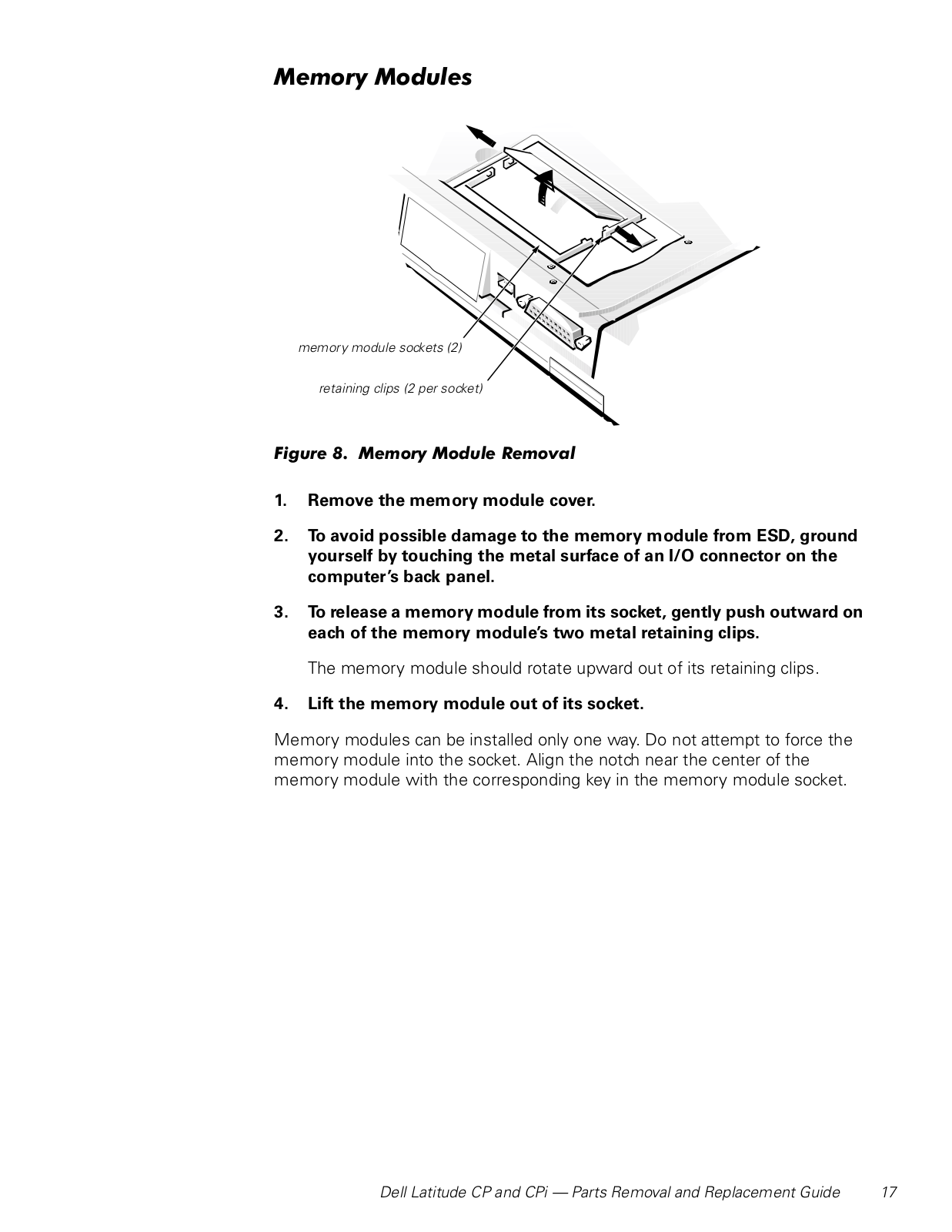 Memory Modules

memory module sockets (2)

retaining clips (2 per socket)

Figure 8. Memory Module Removal

1. Remove the memory module cover.

2. To avoid possible damage to the memory module from ESD, ground yourself by touching the metal surface of an I/O connector on the computer's back panel.

3. To release a memory module from its socket, gently push outward on each of the memory module's two metal retaining clips.

The memory module should rotate upward out of its retaining clips.

4. Lift the memory module out of its socket.

Memory modules can be installed only one way. Do not attempt to force the memory module into the socket. Align the notch near the center of the memory module with the corresponding key in the memory module socket.

Dell Latitude CP and CPi — Parts Removal and Replacement Guide 17